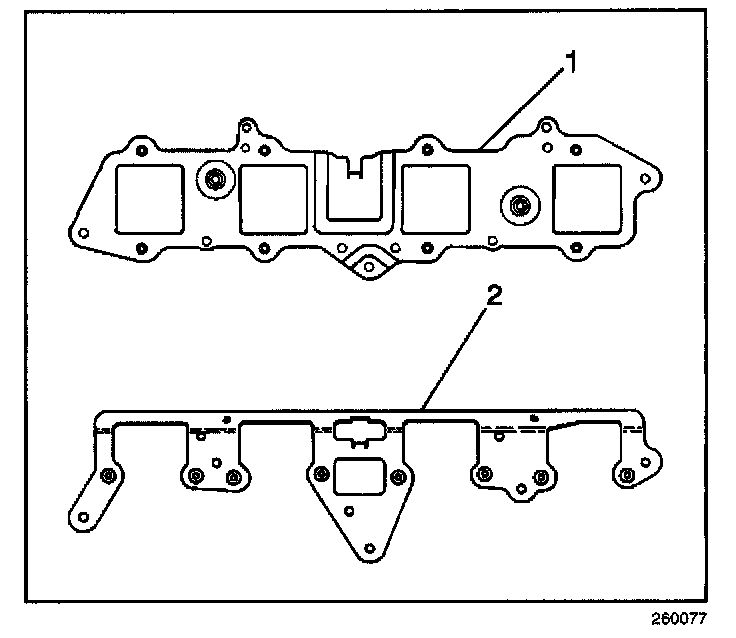 1

2

260077