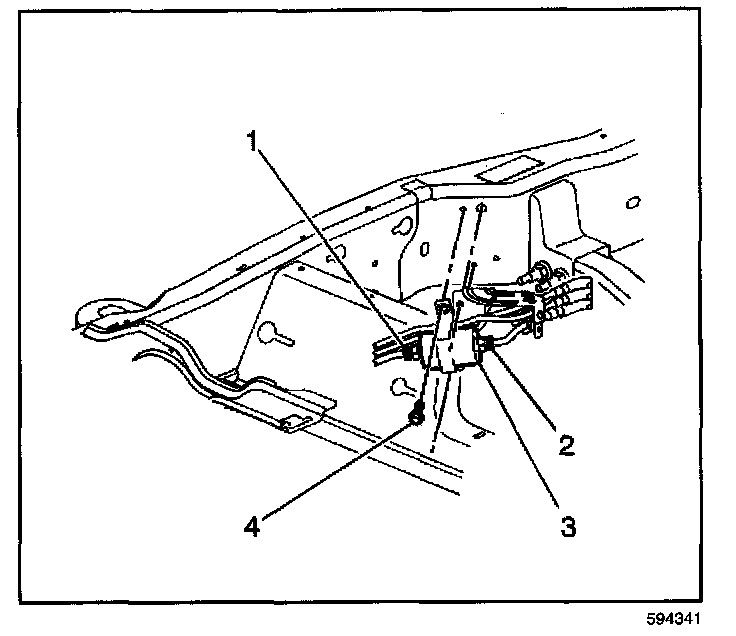 1
2
3
4
594341