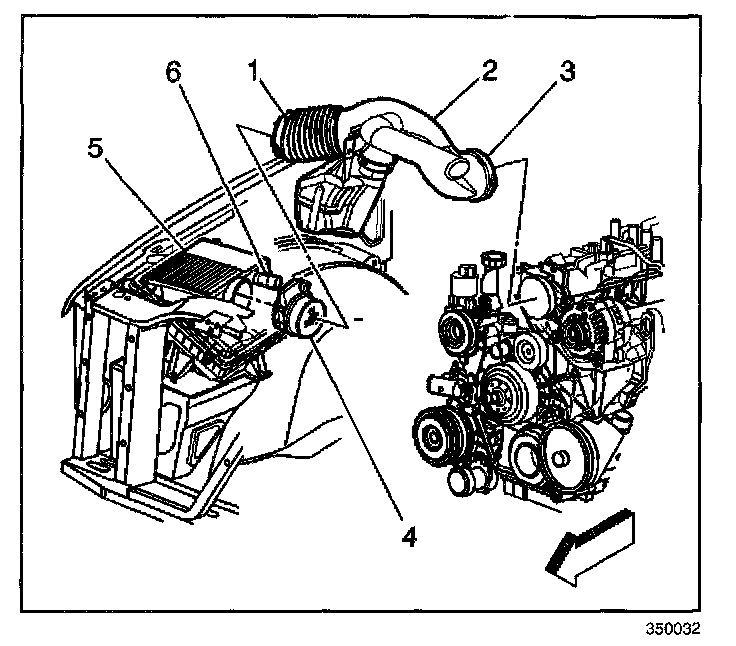 6
1
2
3
5
4
350032