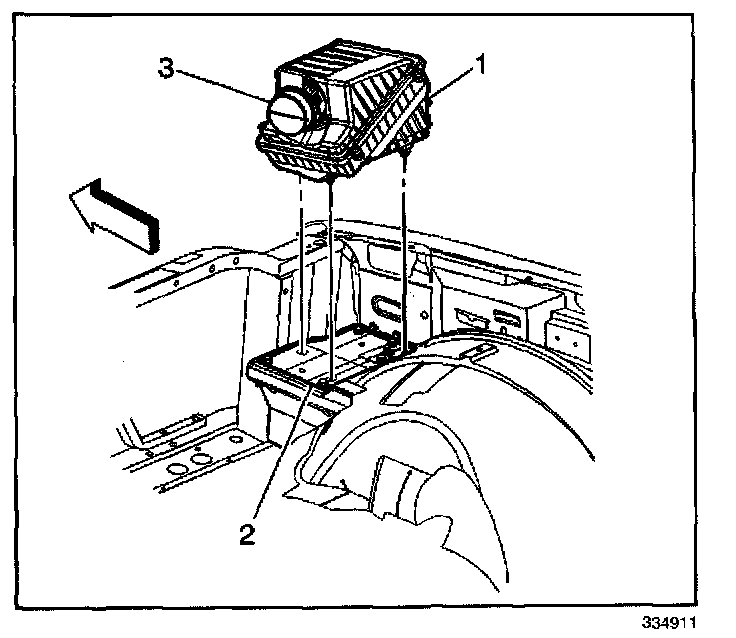 3
1
2
334911