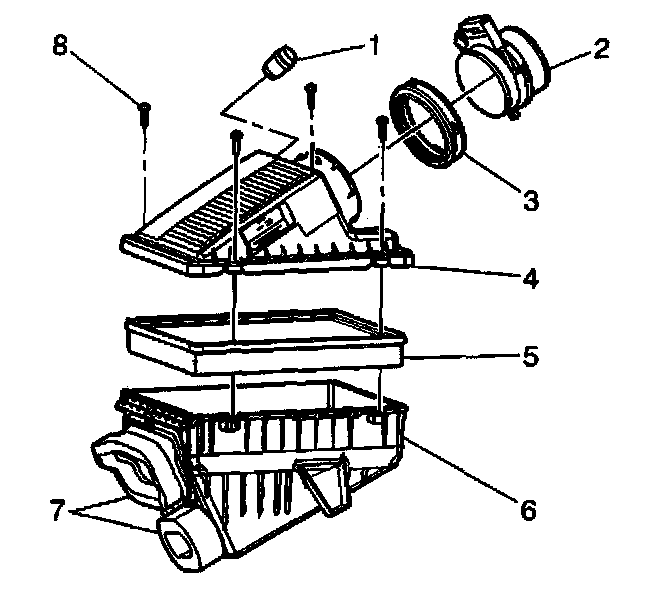 8
1
2
3
4
5
6
7