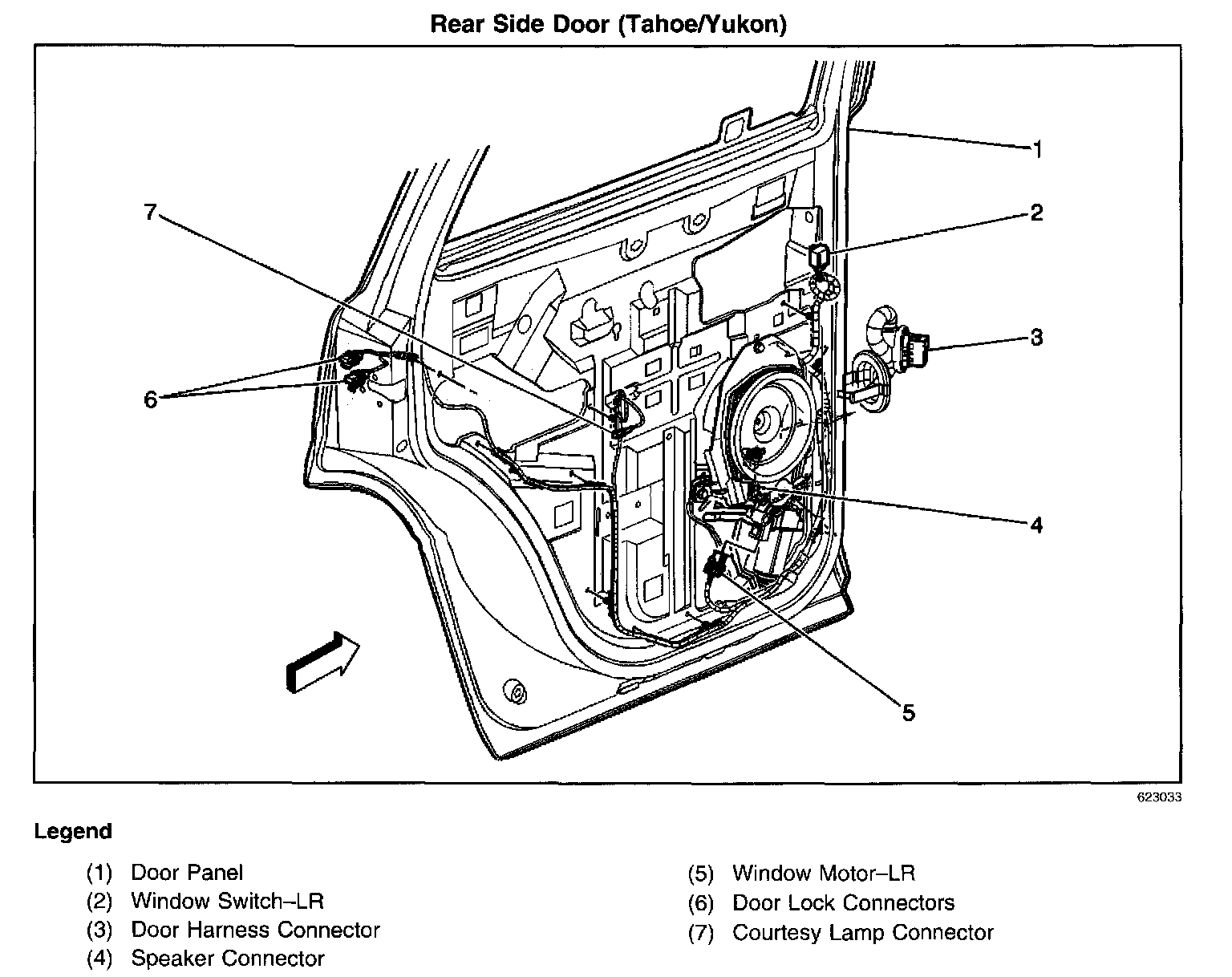 Rear Side Door (Tahoe/Yukon)

1
2
7
3
6
4
5

623033

Legend

(1) Door Panel
(2) Window Switch–LR
(3) Door Harness Connector
(4) Speaker Connector

(5) Window Motor–LR
(6) Door Lock Connectors
(7) Courtesy Lamp Connector