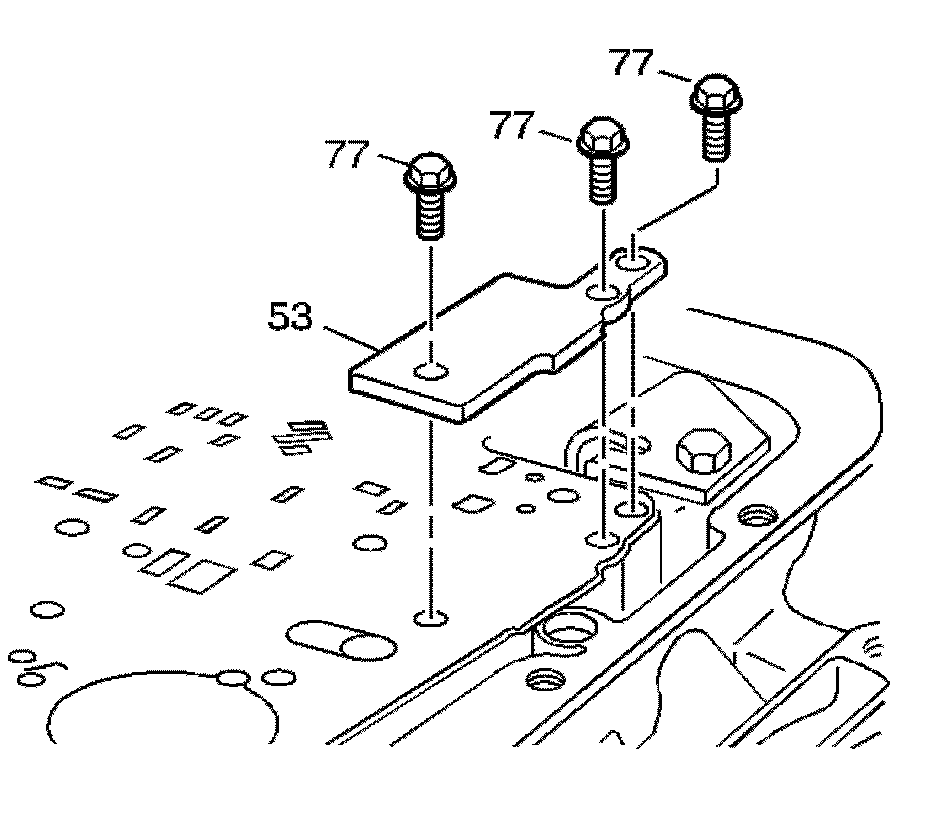 77
77
77
53