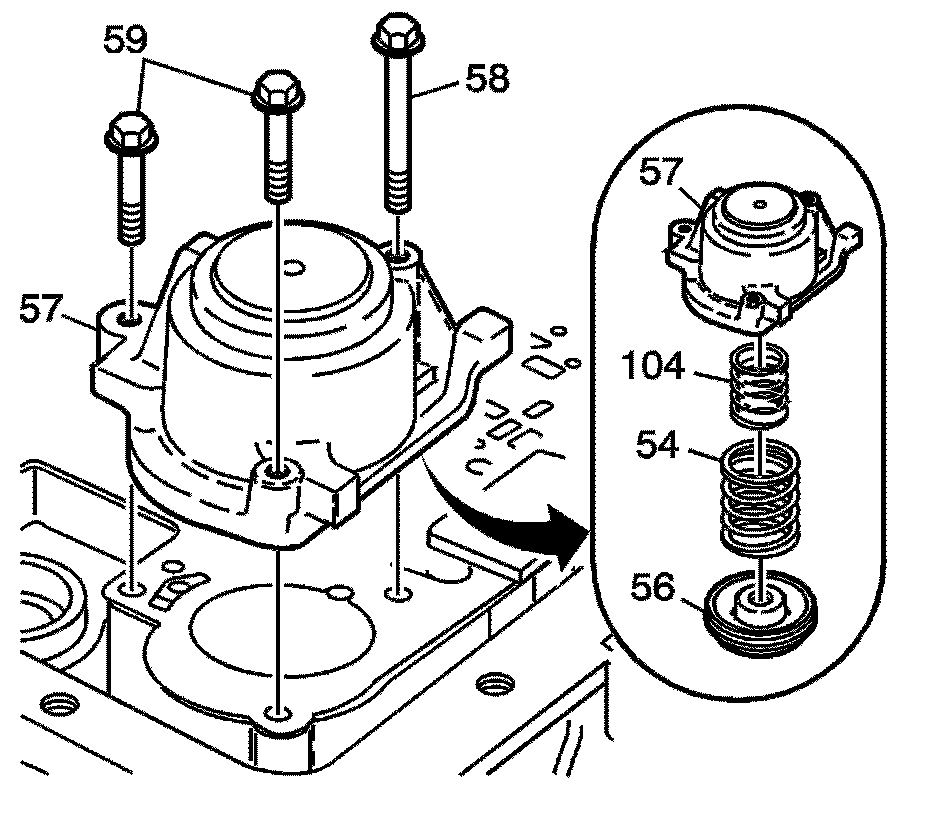 59
58
57
57
104
54
56