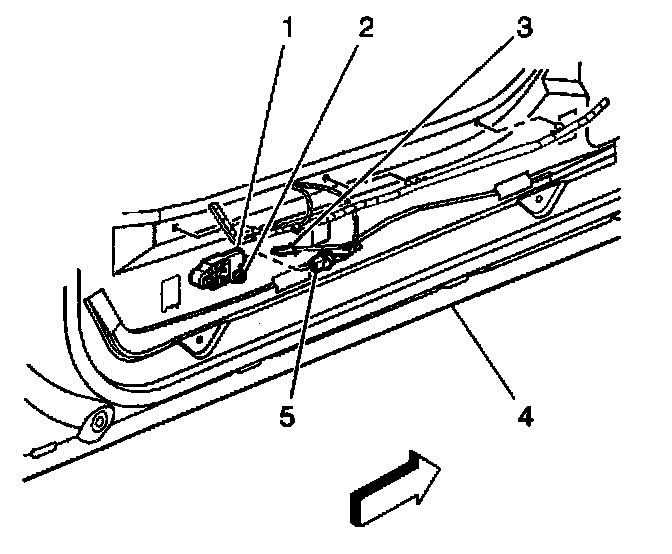 1
2
3
5
4