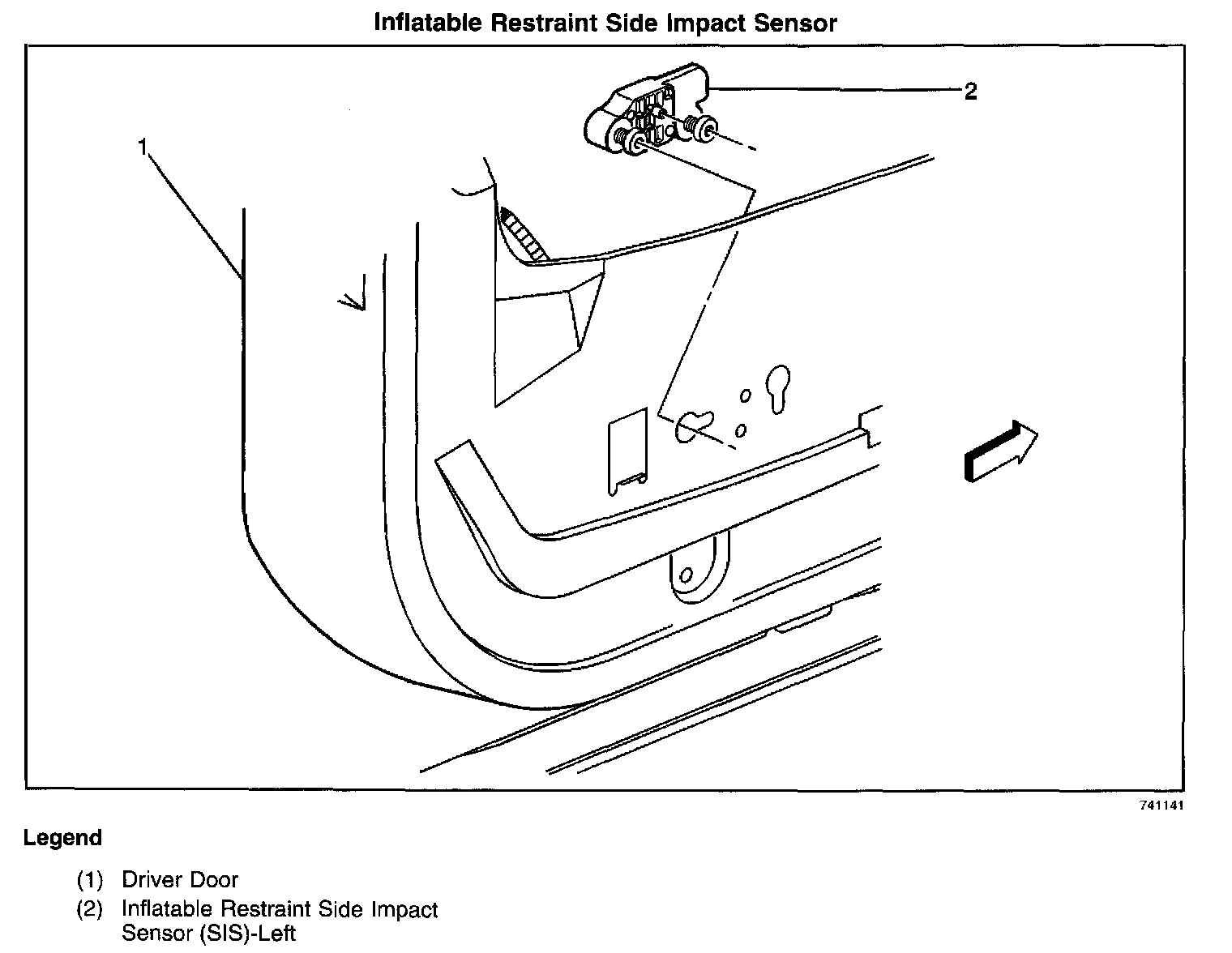 Inflatable Restraint Side Impact Sensor

2

1

741141

Legend

(1) Driver Door

(2) Inflatable Restraint Side Impact Sensor (SIS)-Left