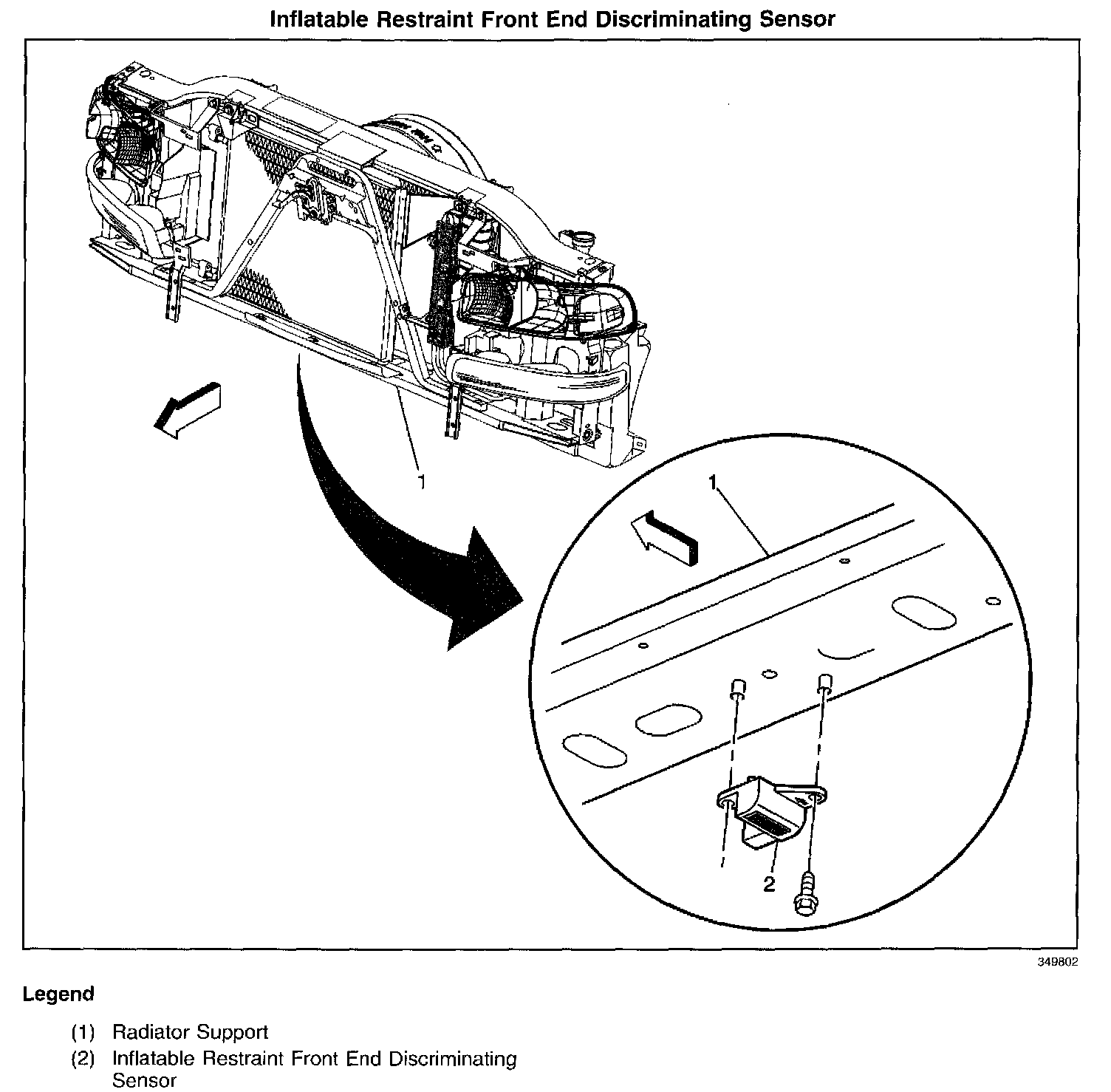 Inflatable Restraint Front End Discriminating Sensor

1

1

2

349802

Legend

(1) Radiator Support

(2) Inflatable Restraint Front End Discriminating Sensor