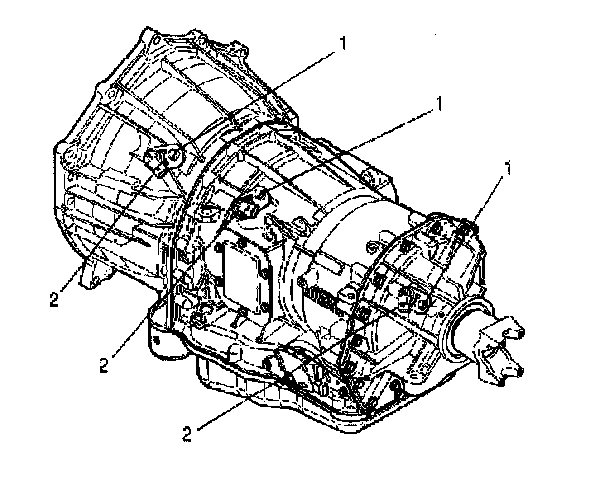 1
1
1
2
2
2