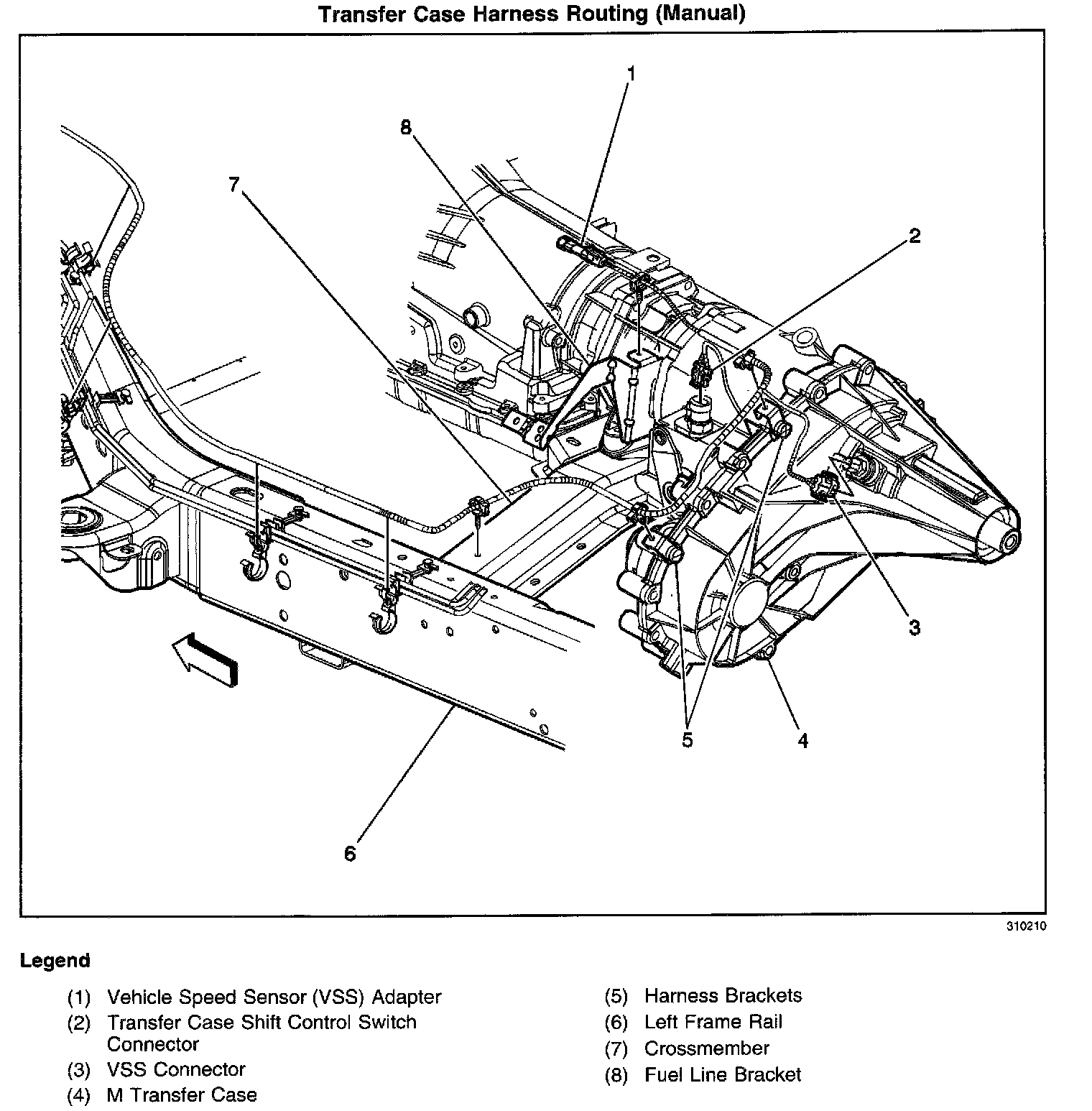 Transfer Case Harness Routing (Manual)

1
8
7
2
3
5
4
6

310210

Legend

(1) Vehicle Speed Sensor (VSS) Adapter
(2) Transfer Case Shift Control Switch Connector
(3) VSS Connector
(4) M Transfer Case

(5) Harness Brackets
(6) Left Frame Rail
(7) Crossmember
(8) Fuel Line Bracket