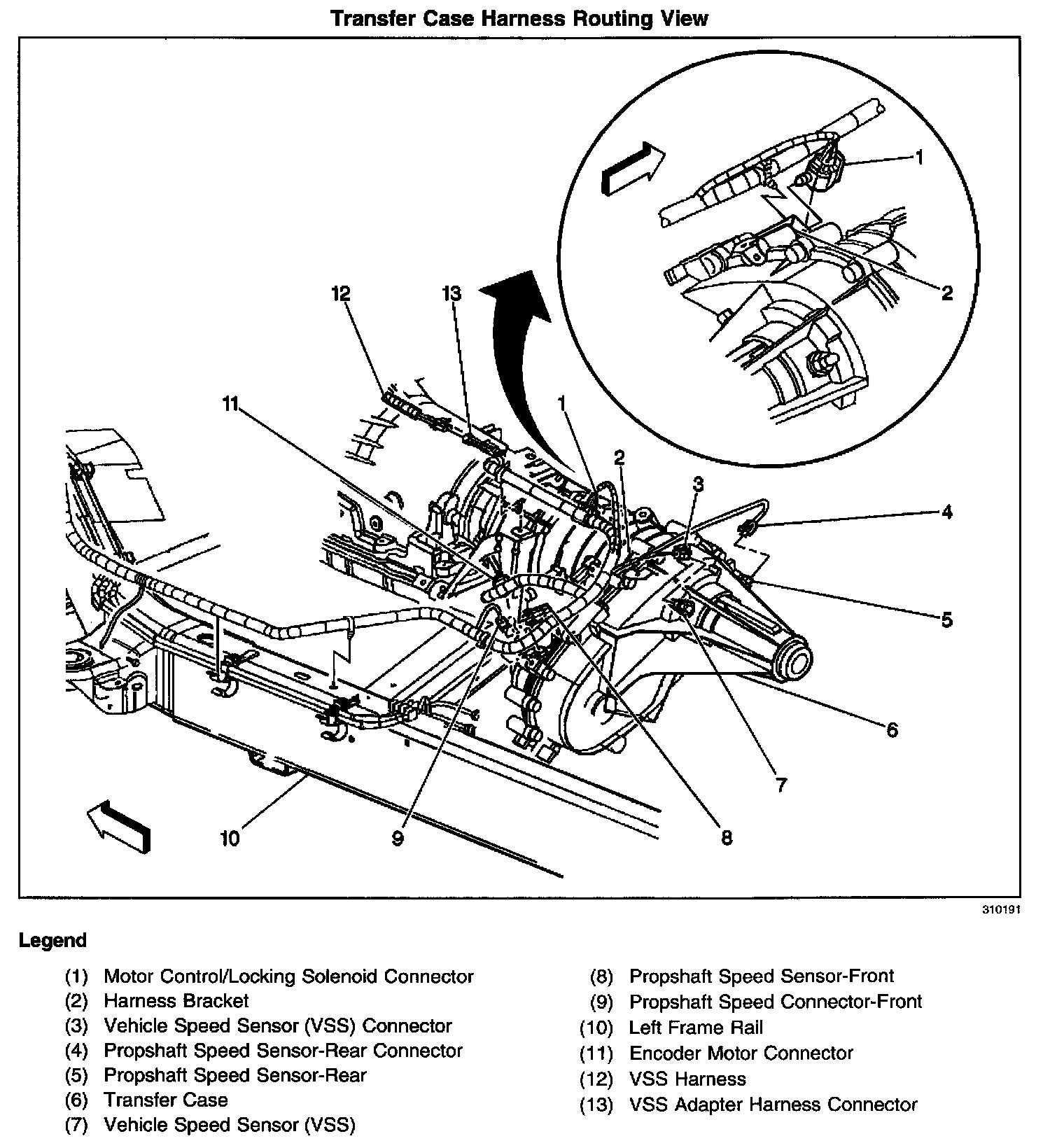 Transfer Case Harness Routing View

1
2
12
13
11
1
2
3
4
5
6
7
8
9
10

310191

Legend

(1) Motor Control/Locking Solenoid Connector
(2) Harness Bracket
(3) Vehicle Speed Sensor (VSS) Connector
(4) Propshaft Speed Sensor-Rear Connector
(5) Propshaft Speed Sensor-Rear
(6) Transfer Case
(7) Vehicle Speed Sensor (VSS)

(8) Propshaft Speed Sensor-Front
(9) Propshaft Speed Connector-Front
(10) Left Frame Rail
(11) Encoder Motor Connector
(12) VSS Harness
(13) VSS Adapter Harness Connector