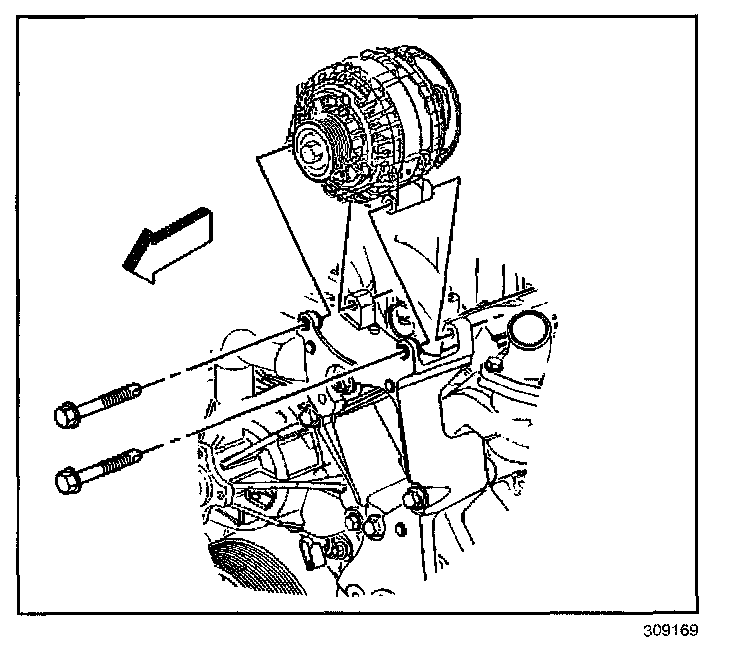 309169