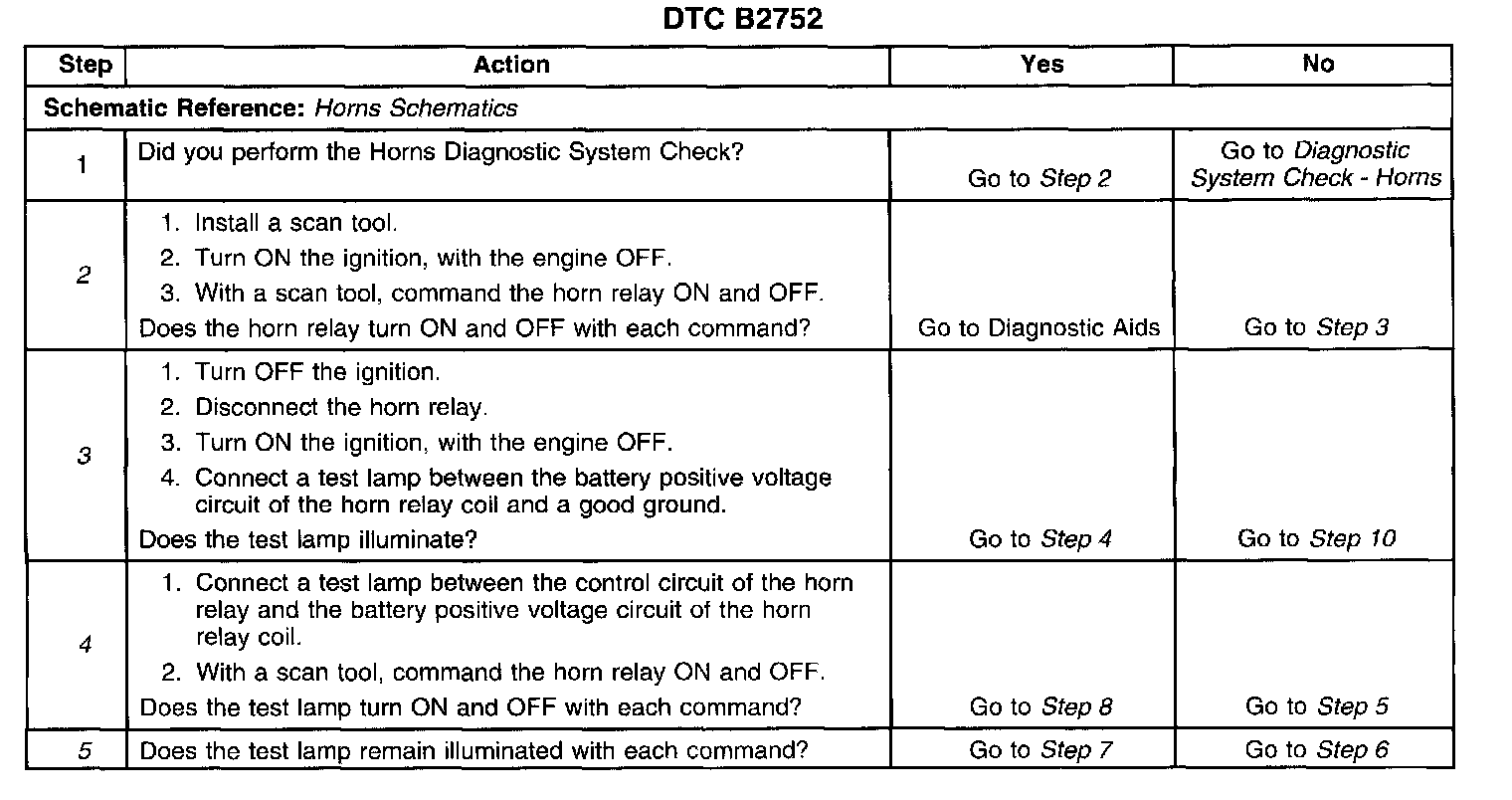 DTC B2752

| Step | Action | Yes | No |
|---|---|---|---|
| Schematic Reference: Horns Schematics | | | |
| 1 | Did you perform the Horns Diagnostic System Check? | Go to Step 2 | Go to Diagnostic System Check - Horns |
| 2 | 1. Install a scan tool. 2. Turn ON the ignition, with the engine OFF. 3. With a scan tool, command the horn relay ON and OFF. Does the horn relay turn ON and OFF with each command? | Go to Diagnostic Aids | Go to Step 3 |
| 3 | 1. Turn OFF the ignition. 2. Disconnect the horn relay. 3. Turn ON the ignition, with the engine OFF. 4. Connect a test lamp between the battery positive voltage circuit of the horn relay coil and a good ground. Does the test lamp illuminate? | Go to Step 4 | Go to Step 10 |
| 4 | 1. Connect a test lamp between the control circuit of the horn relay and the battery positive voltage circuit of the horn relay coil. 2. With a scan tool, command the horn relay ON and OFF. Does the test lamp turn ON and OFF with each command? | Go to Step 8 | Go to Step 5 |
| 5 | Does the test lamp remain illuminated with each command? | Go to Step 7 | Go to Step 6 |