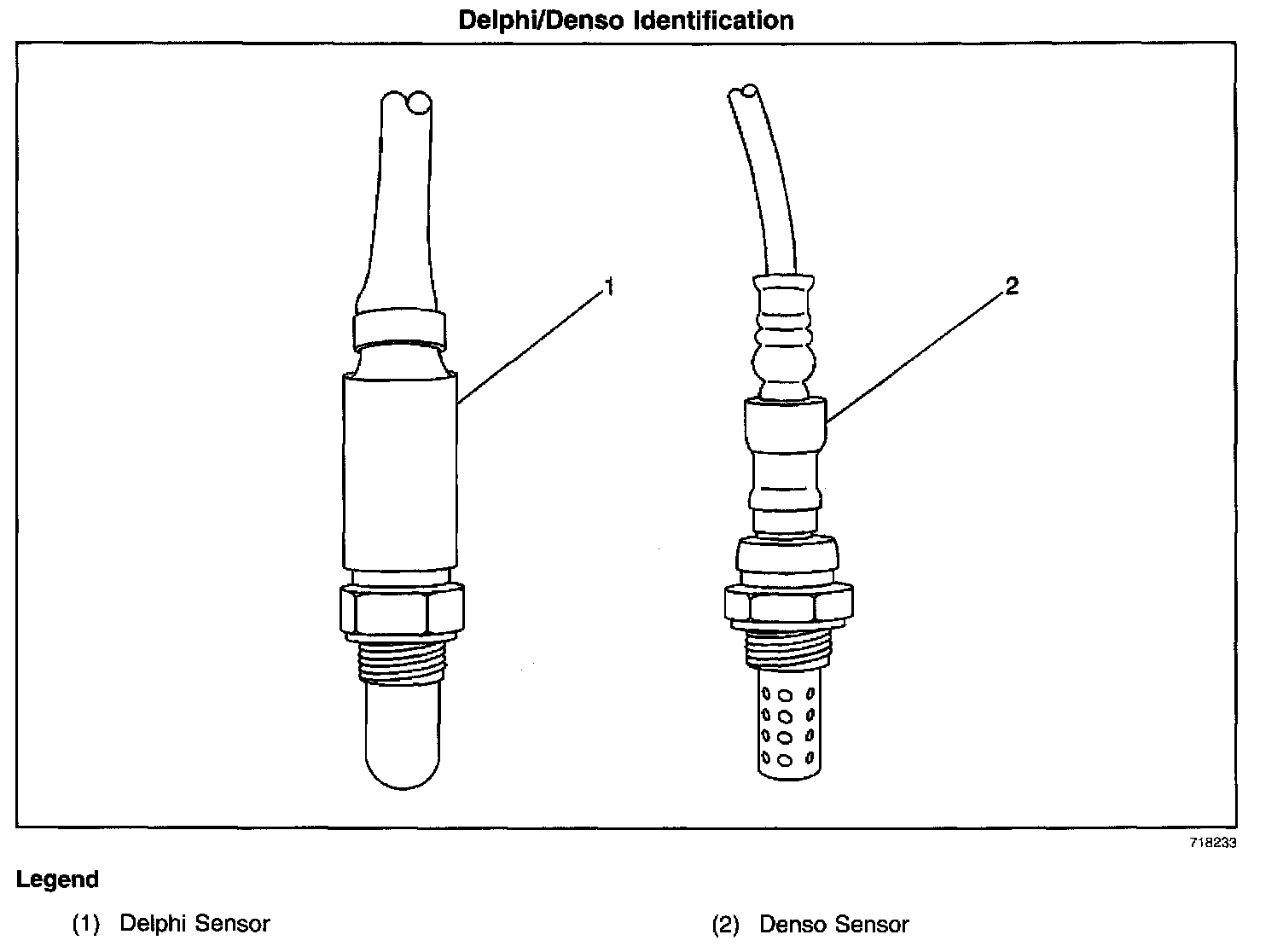 Delphi/Denso Identification

1

2

718233

Legend

(1) Delphi Sensor

(2) Denso Sensor