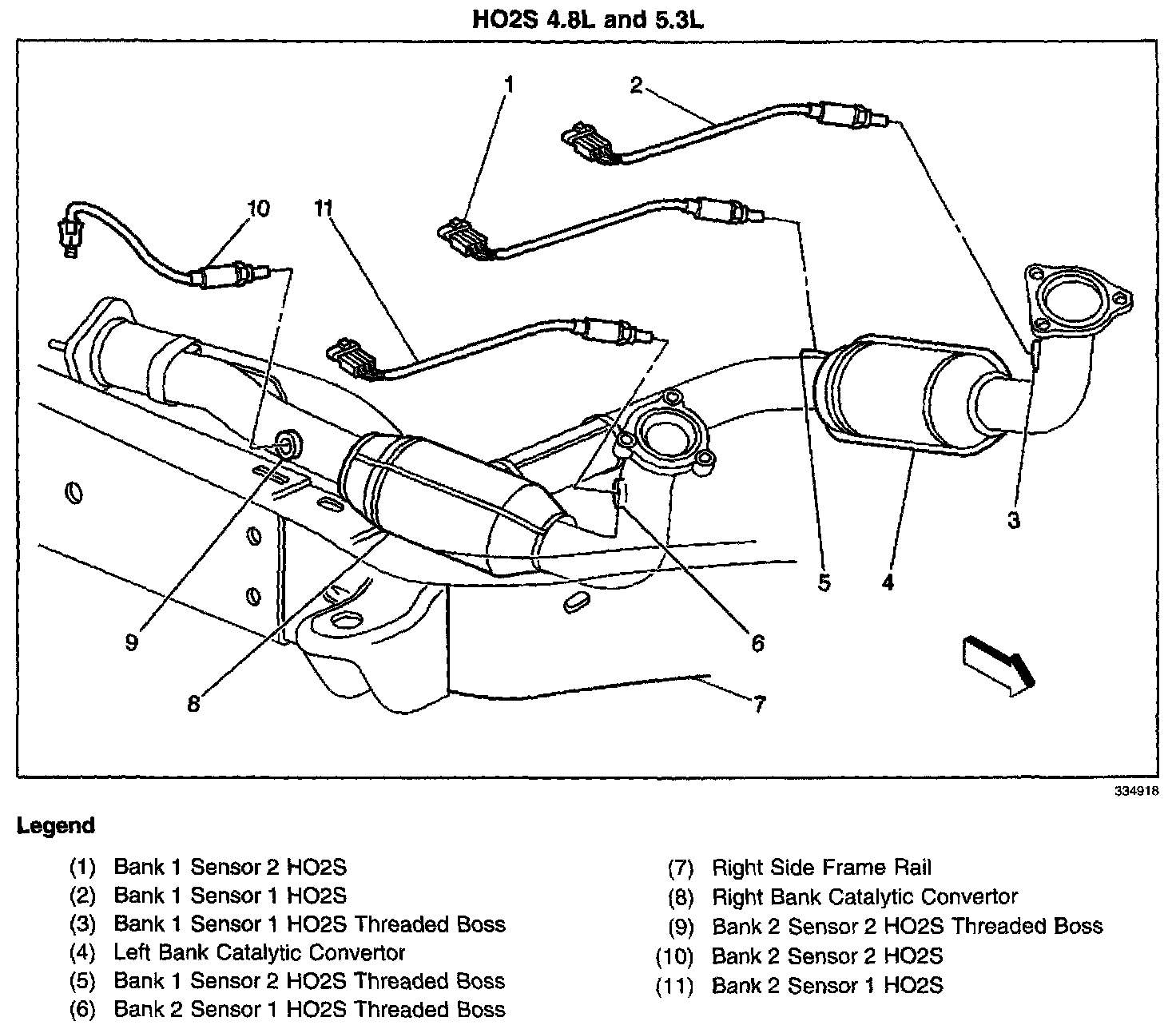 HO2S 4.8L and 5.3L

1
2
10
11
3
5
4
9
6
8
7

334918

Legend

(1) Bank 1 Sensor 2 HO2S
(2) Bank 1 Sensor 1 HO2S
(3) Bank 1 Sensor 1 HO2S Threaded Boss
(4) Left Bank Catalytic Convertor
(5) Bank 1 Sensor 2 HO2S Threaded Boss
(6) Bank 2 Sensor 1 HO2S Threaded Boss

(7) Right Side Frame Rail
(8) Right Bank Catalytic Convertor
(9) Bank 2 Sensor 2 HO2S Threaded Boss
(10) Bank 2 Sensor 2 HO2S
(11) Bank 2 Sensor 1 HO2S