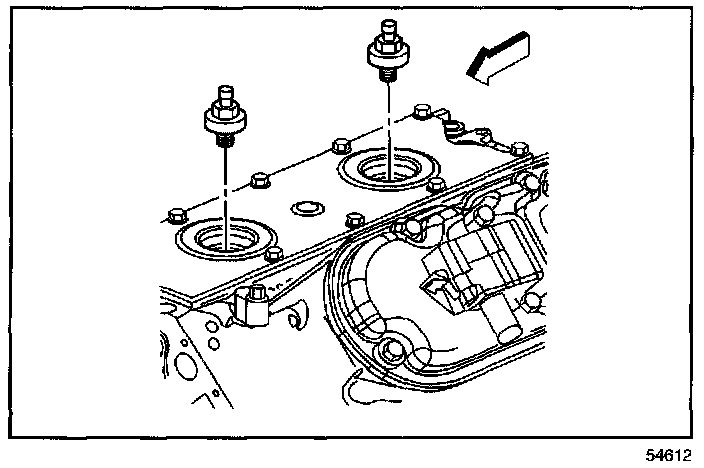 54612