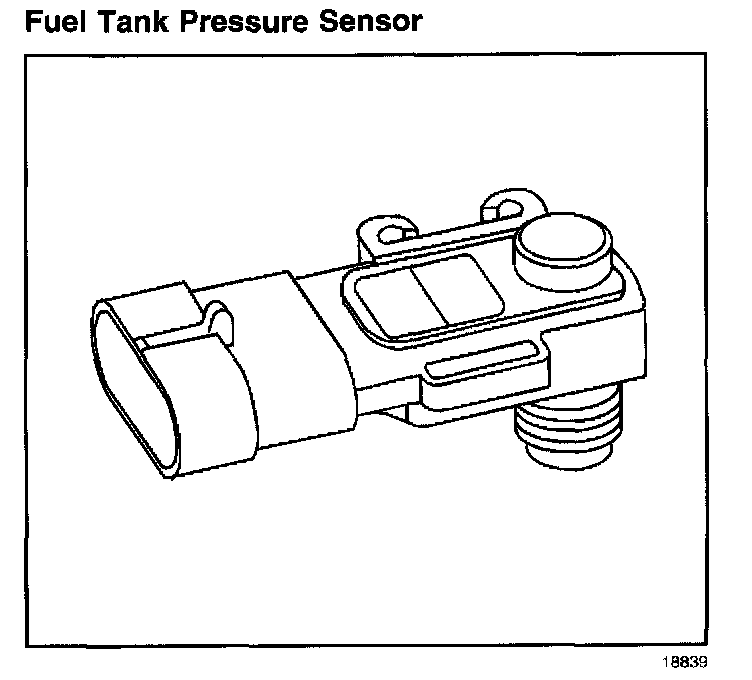 Fuel Tank Pressure Sensor

18839