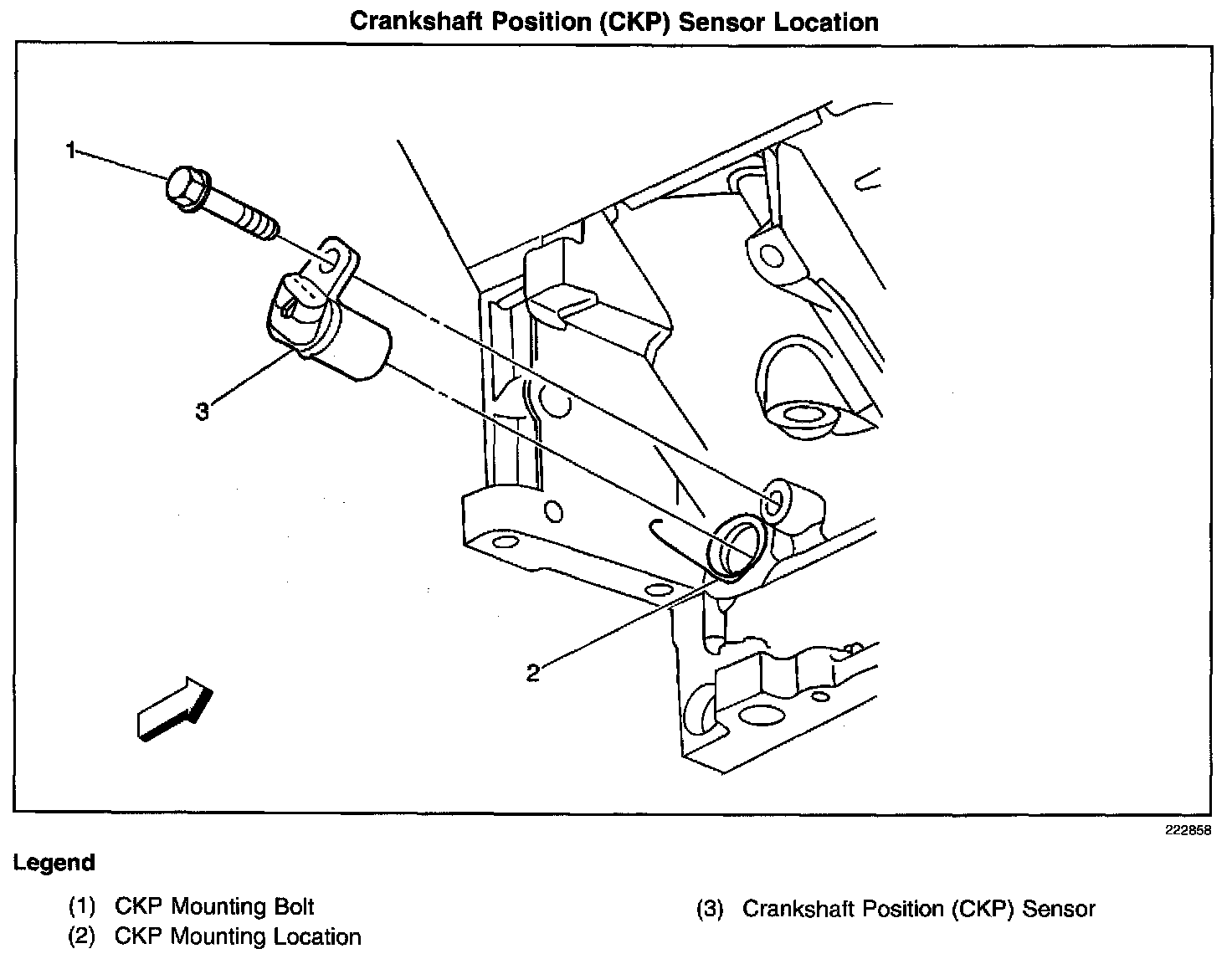 Crankshaft Position (CKP) Sensor Location

1

3

2

222858

Legend

(1) CKP Mounting Bolt
(2) CKP Mounting Location

(3) Crankshaft Position (CKP) Sensor