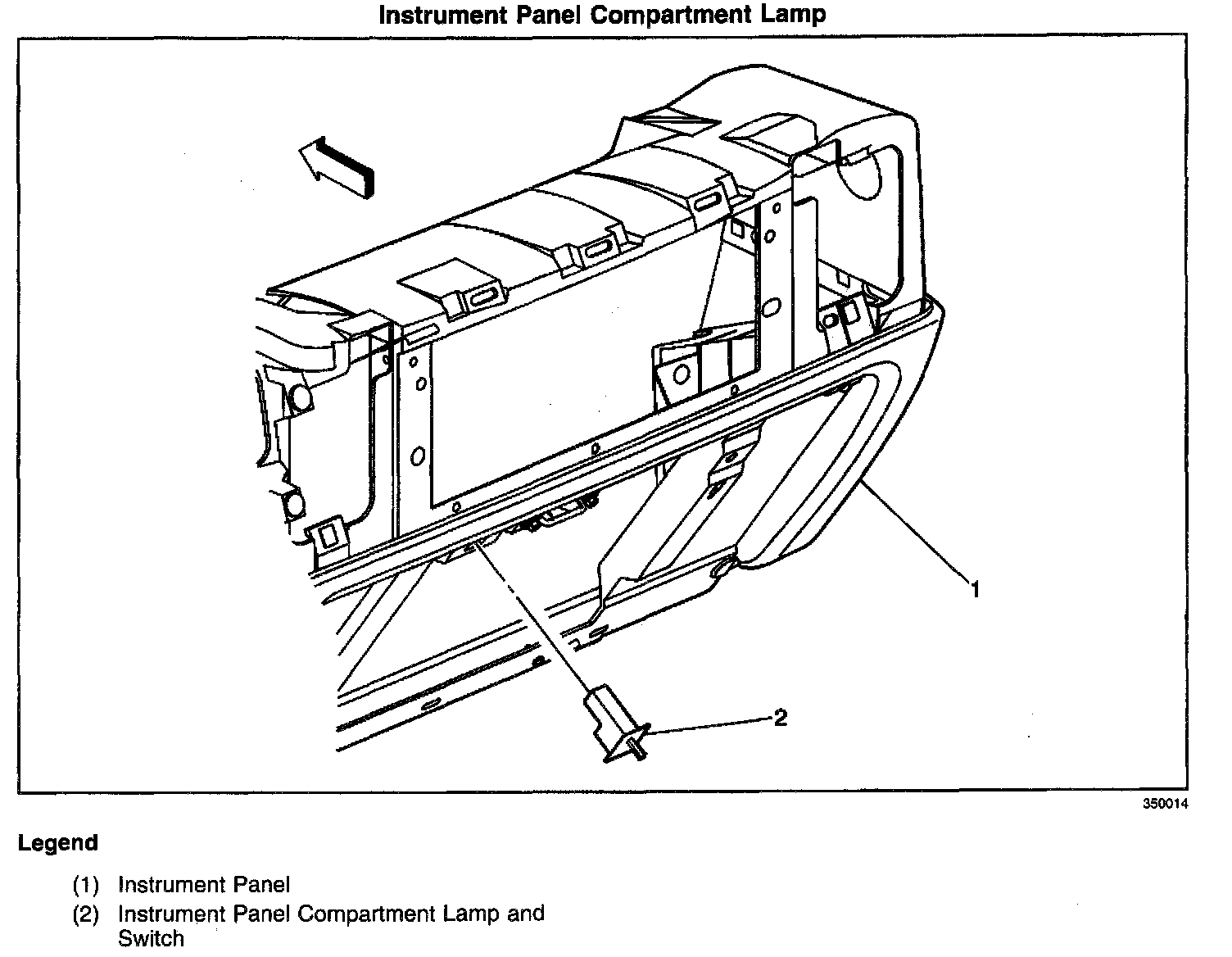 Instrument Panel Compartment Lamp

1

2

350014

Legend

(1) Instrument Panel
(2) Instrument Panel Compartment Lamp and Switch