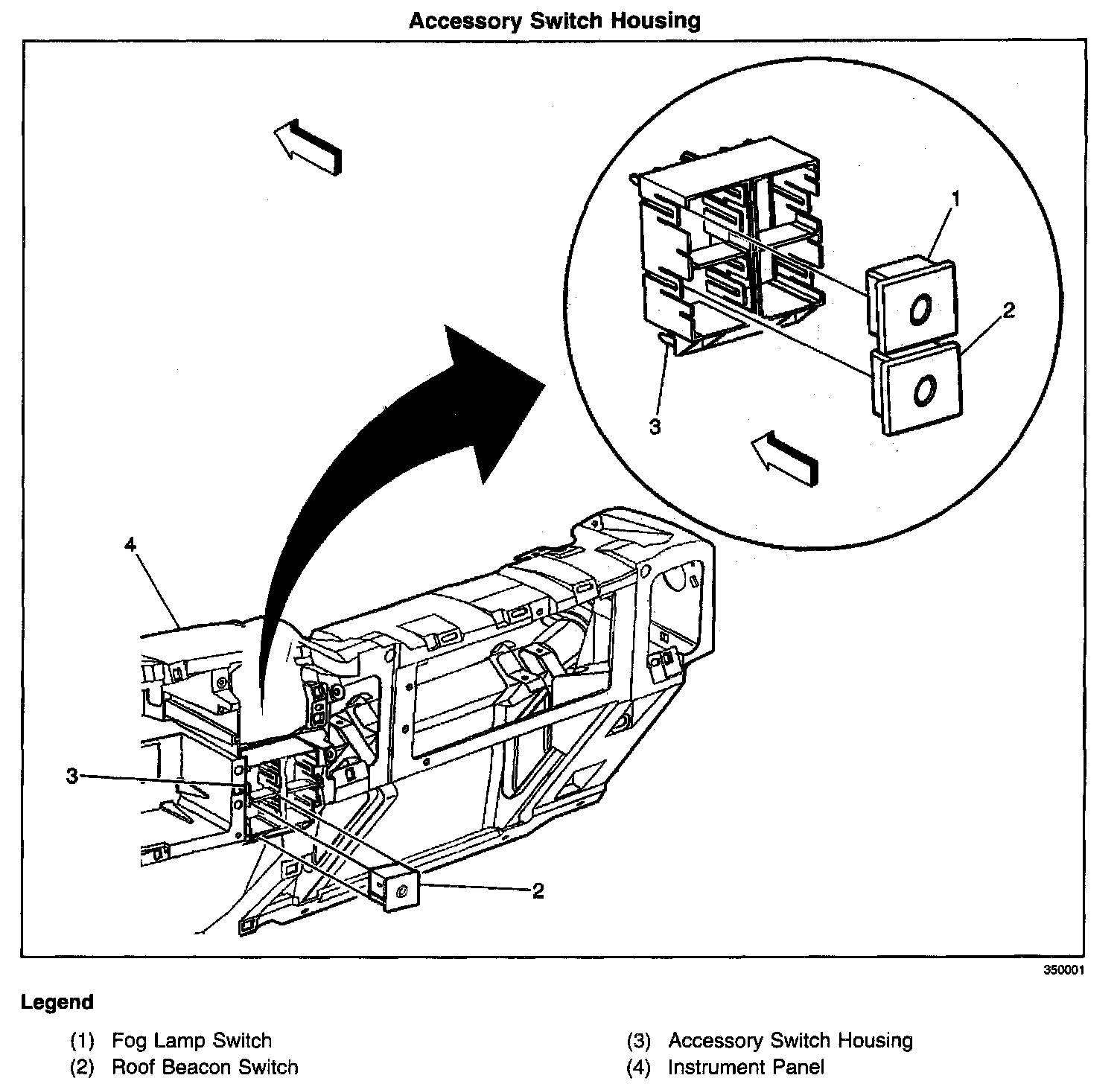 Accessory Switch Housing

1
2
3
4
3
2

350001

Legend

(1) Fog Lamp Switch
(2) Roof Beacon Switch

(3) Accessory Switch Housing
(4) Instrument Panel