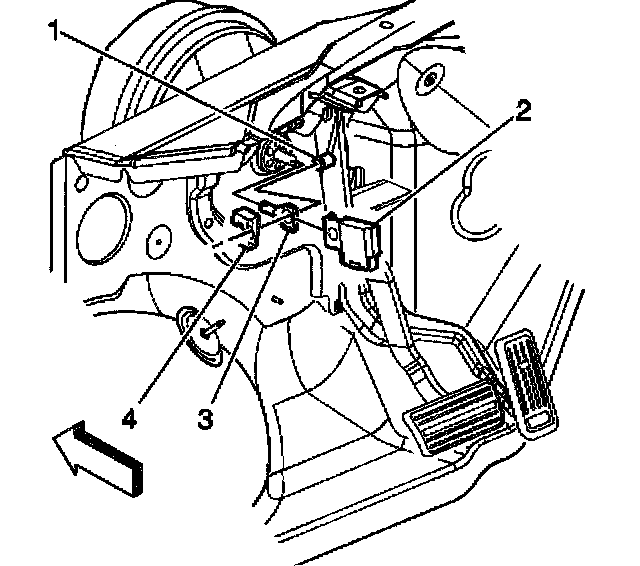 1
2
4
3