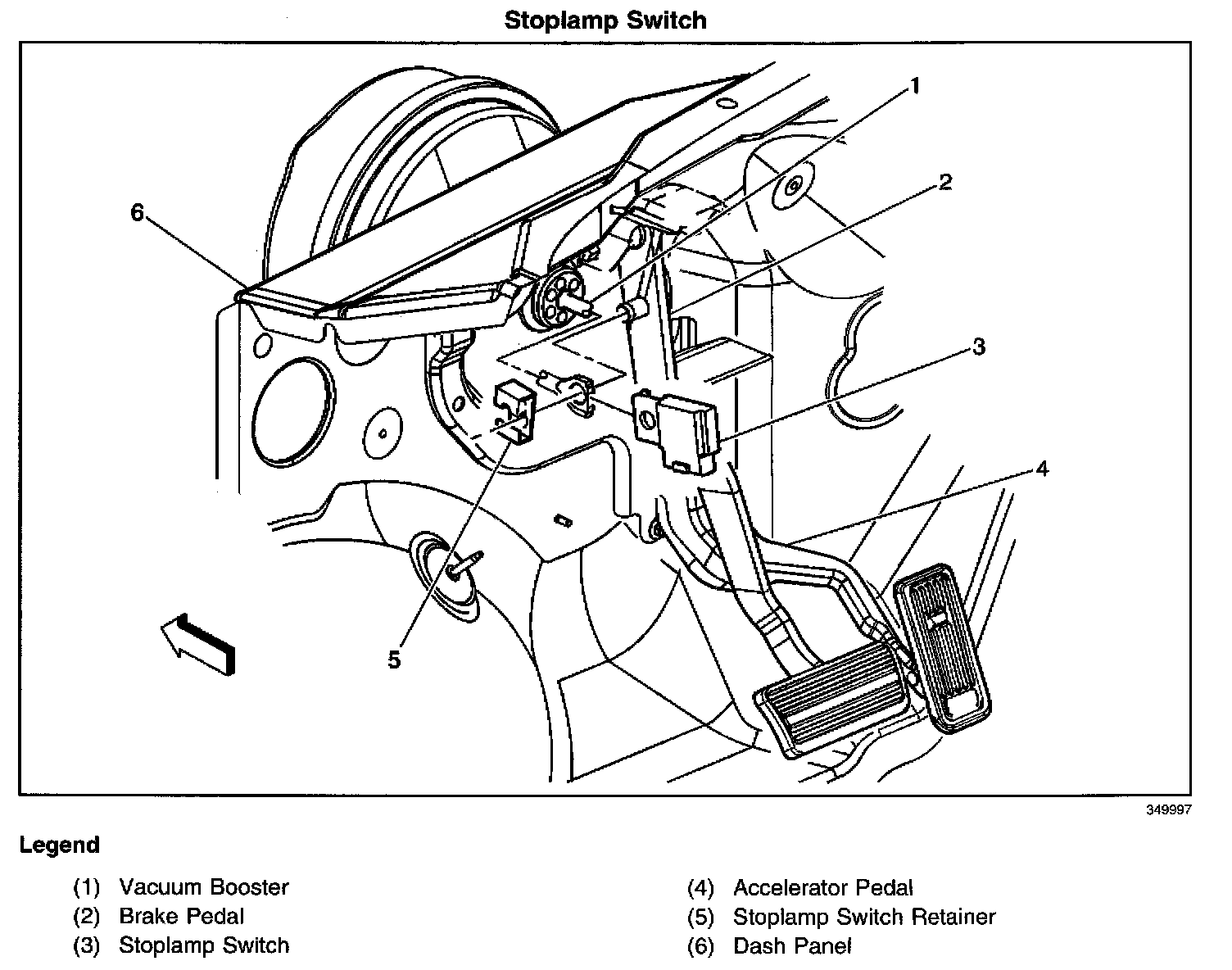 Stoplamp Switch

1
2
6
3
4
5

349997

Legend

(1) Vacuum Booster
(2) Brake Pedal
(3) Stoplamp Switch

(4) Accelerator Pedal
(5) Stoplamp Switch Retainer
(6) Dash Panel