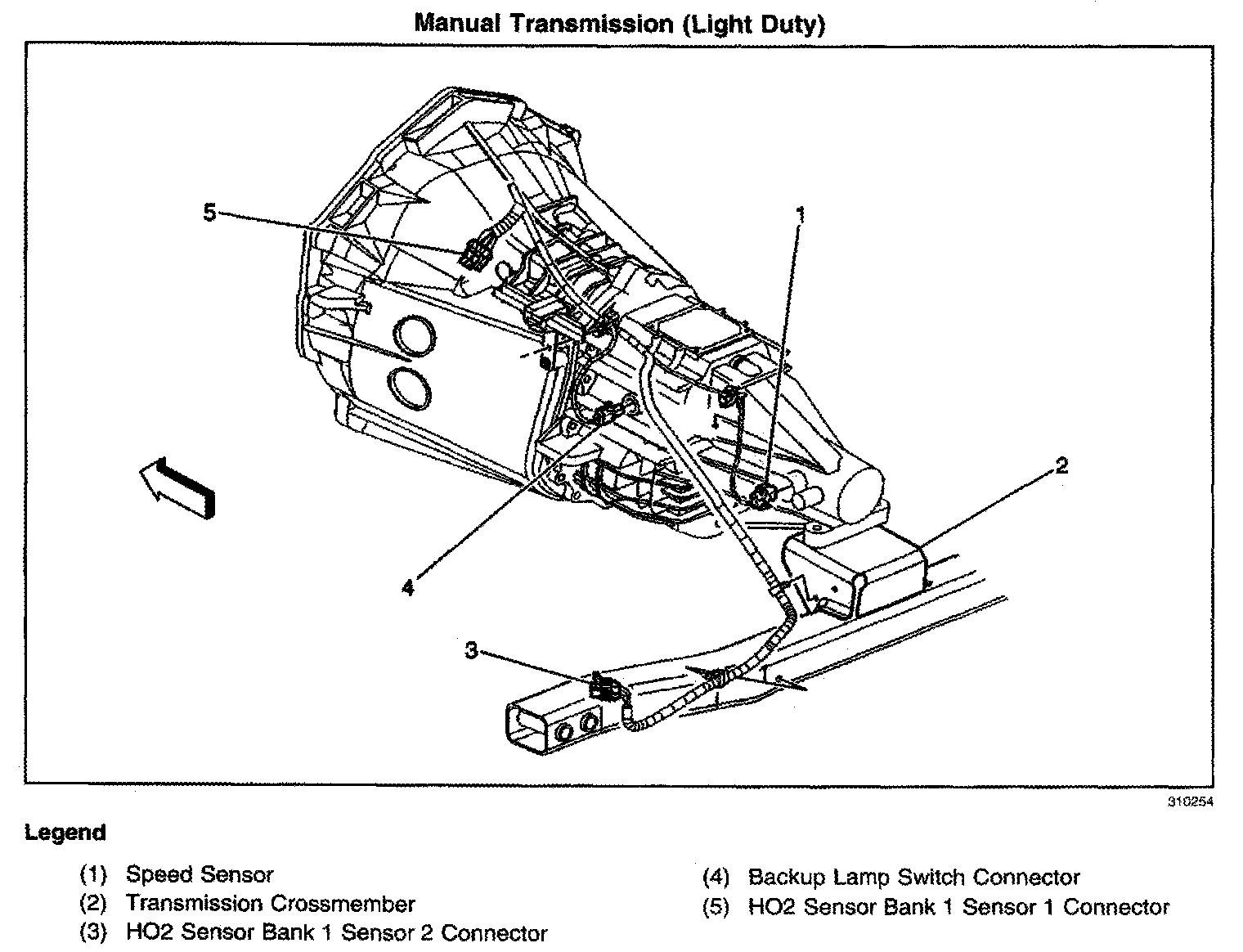 Manual Transmission (Light Duty)

5

1

2

4

3

310254

Legend

(1) Speed Sensor
(2) Transmission Crossmember
(3) HO2 Sensor Bank 1 Sensor 2 Connector

(4) Backup Lamp Switch Connector
(5) HO2 Sensor Bank 1 Sensor 1 Connector