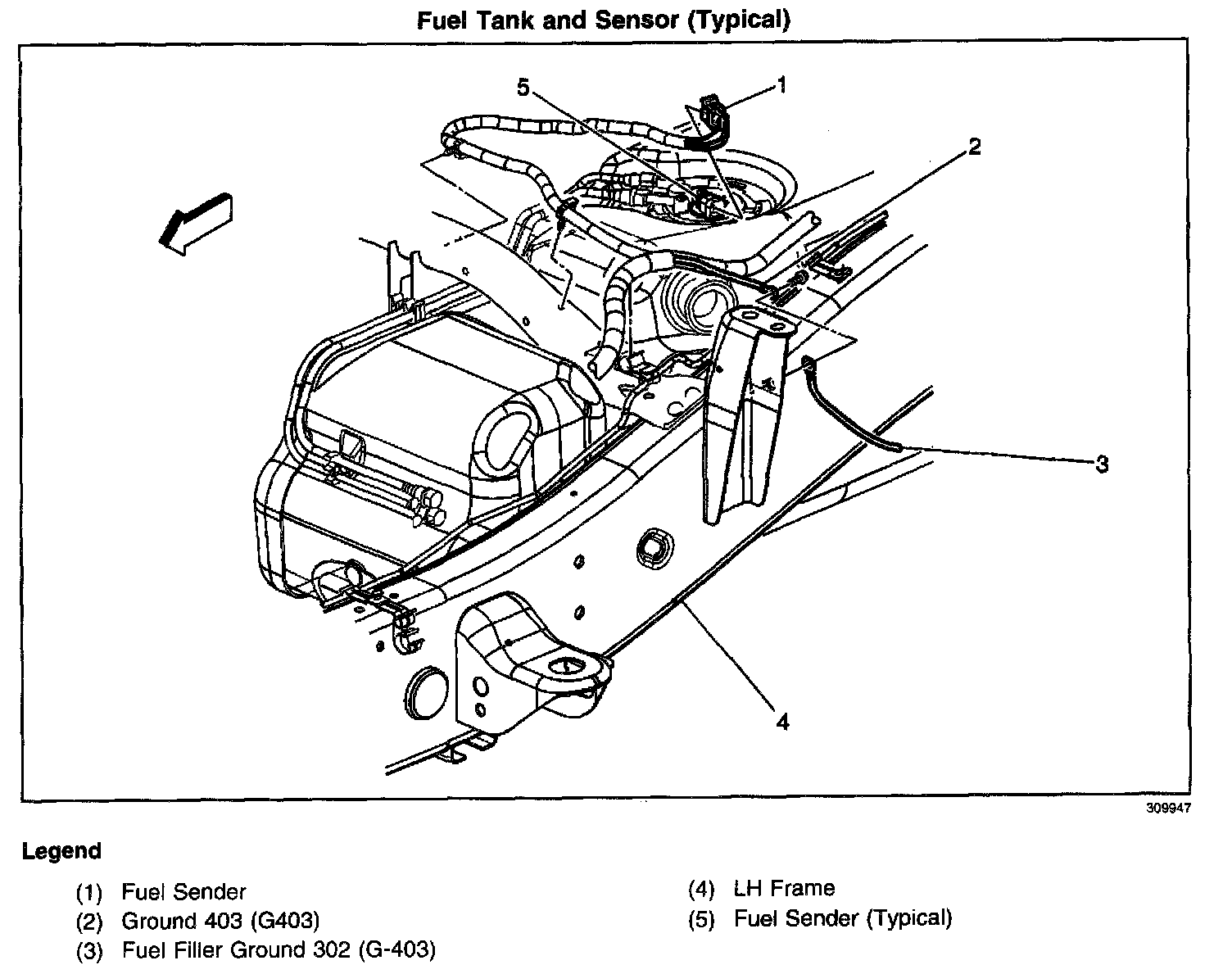 Fuel Tank and Sensor (Typical)

5
1
2
3
4

309947

Legend

(1) Fuel Sender
(2) Ground 403 (G403)
(3) Fuel Filler Ground 302 (G-403)

(4) LH Frame
(5) Fuel Sender (Typical)