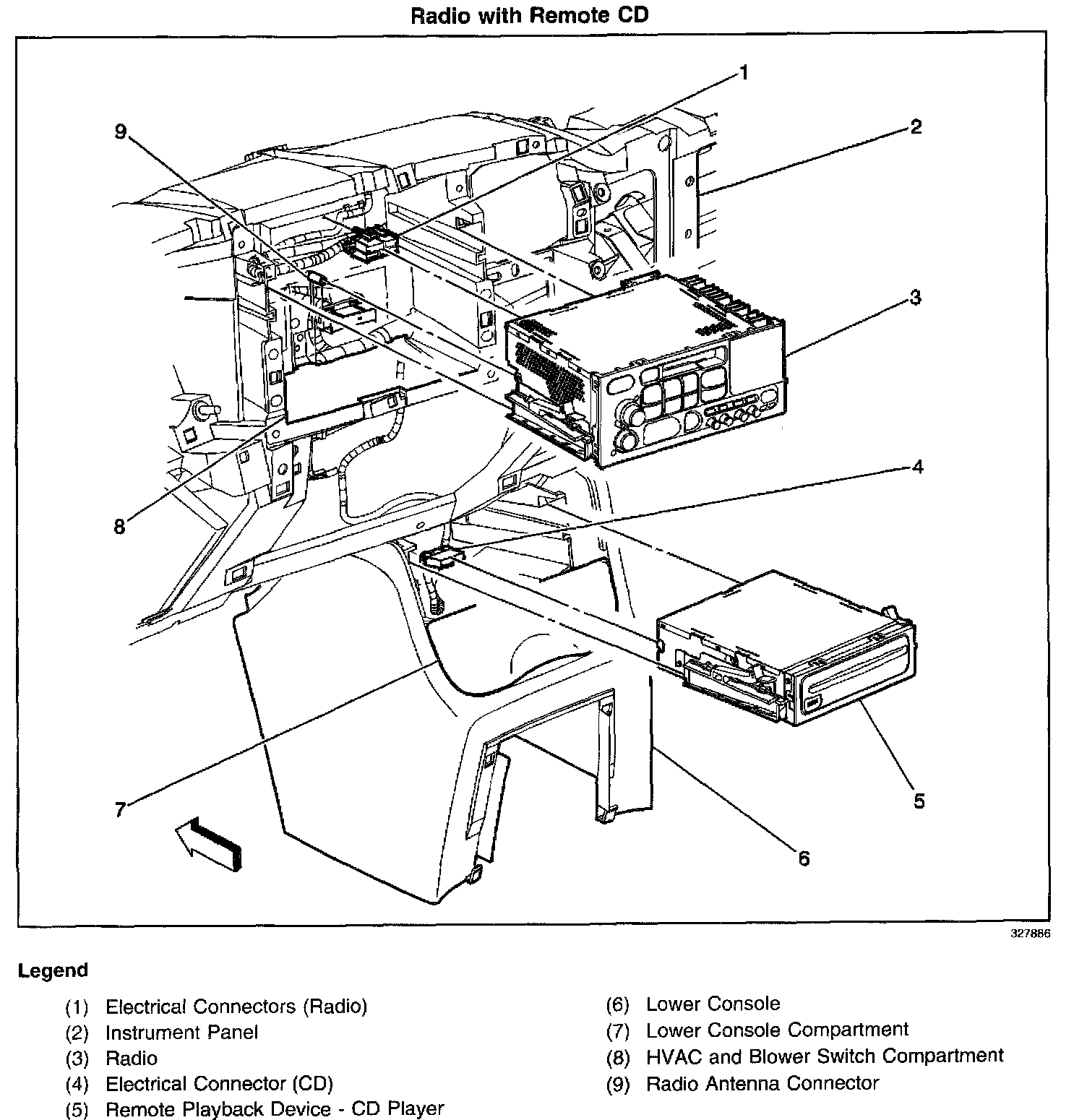 Radio with Remote CD

1
9
2
3
4
8
5
7
6

327886

Legend

(1) Electrical Connectors (Radio)
(2) Instrument Panel
(3) Radio
(4) Electrical Connector (CD)
(5) Remote Playback Device - CD Player

(6) Lower Console
(7) Lower Console Compartment
(8) HVAC and Blower Switch Compartment
(9) Radio Antenna Connector