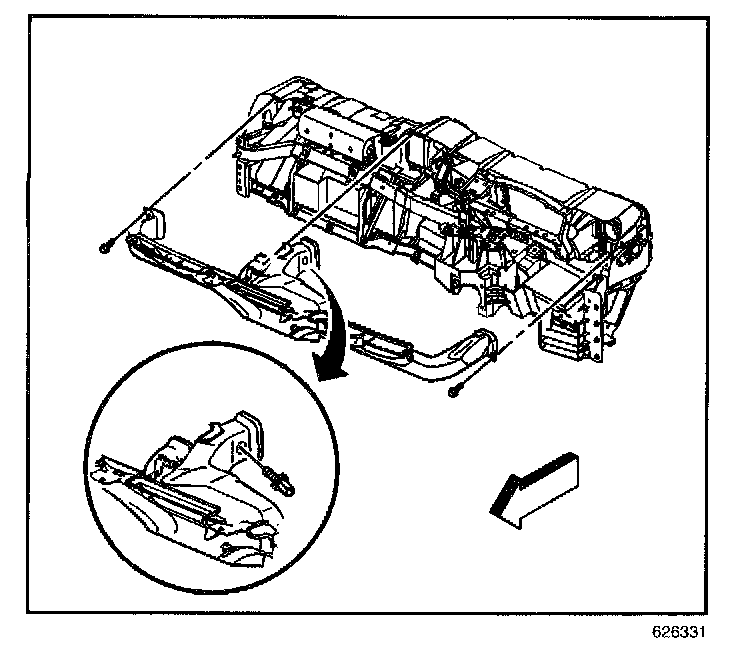 626331