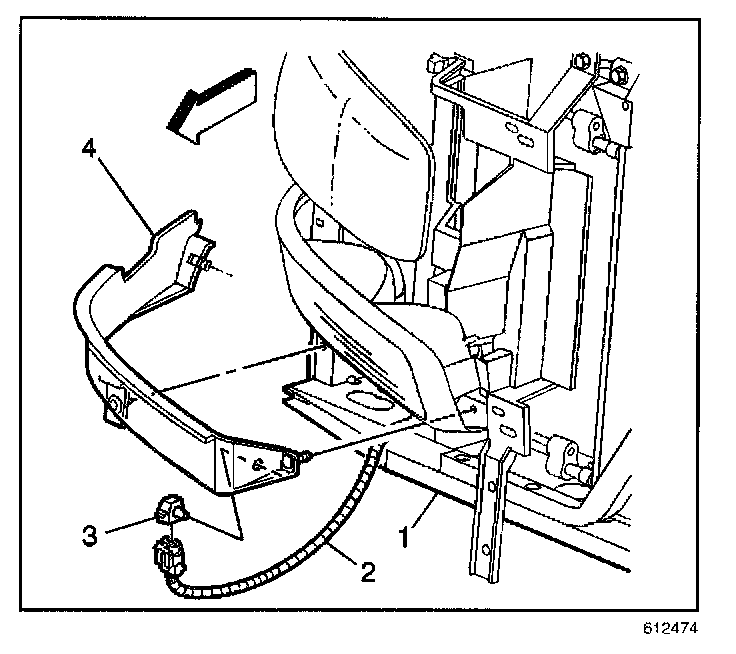 4
3
2
1
612474