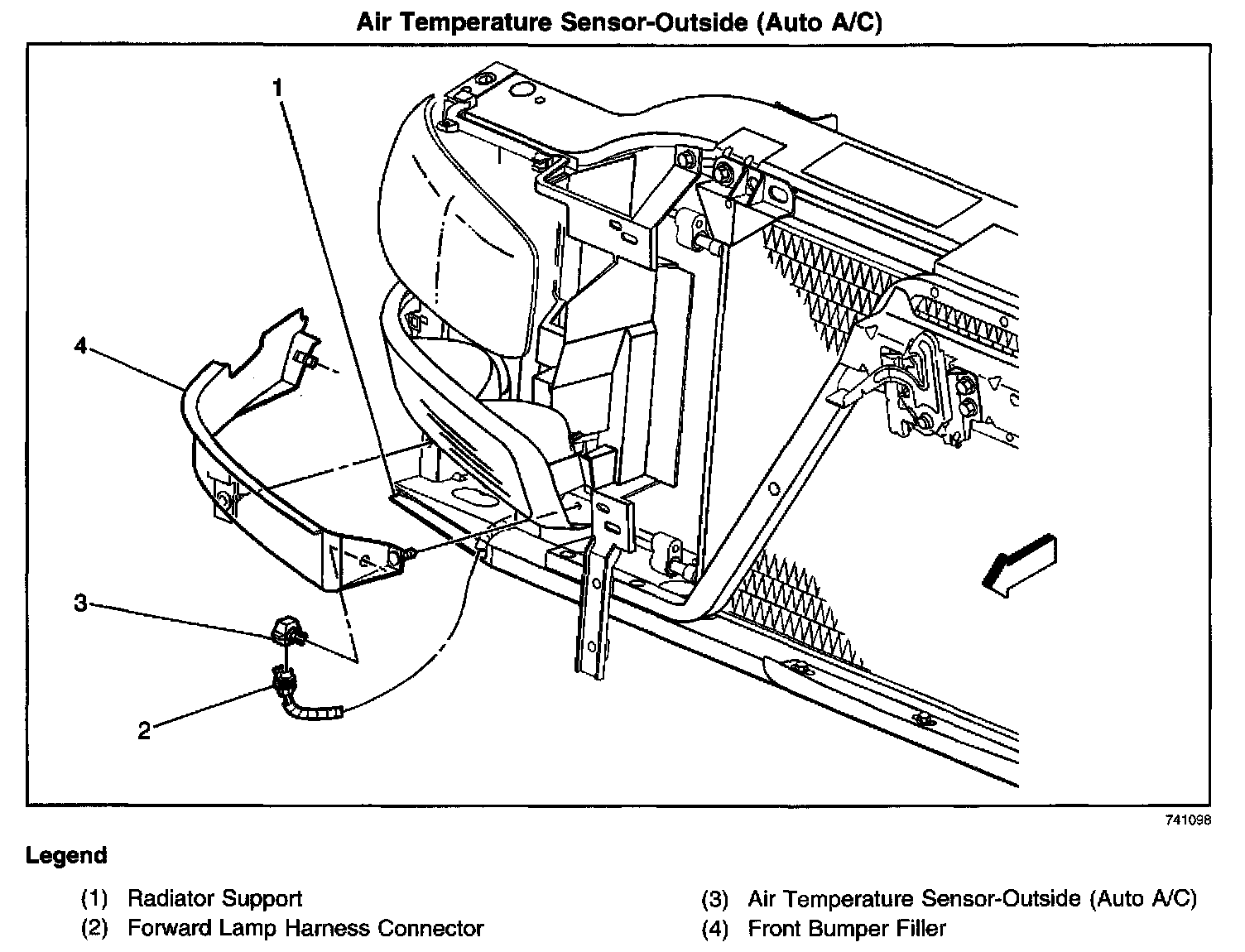 Air Temperature Sensor-Outside (Auto A/C)

1

4

3

2

741098

Legend

(1) Radiator Support
(2) Forward Lamp Harness Connector

(3) Air Temperature Sensor-Outside (Auto A/C)
(4) Front Bumper Filler