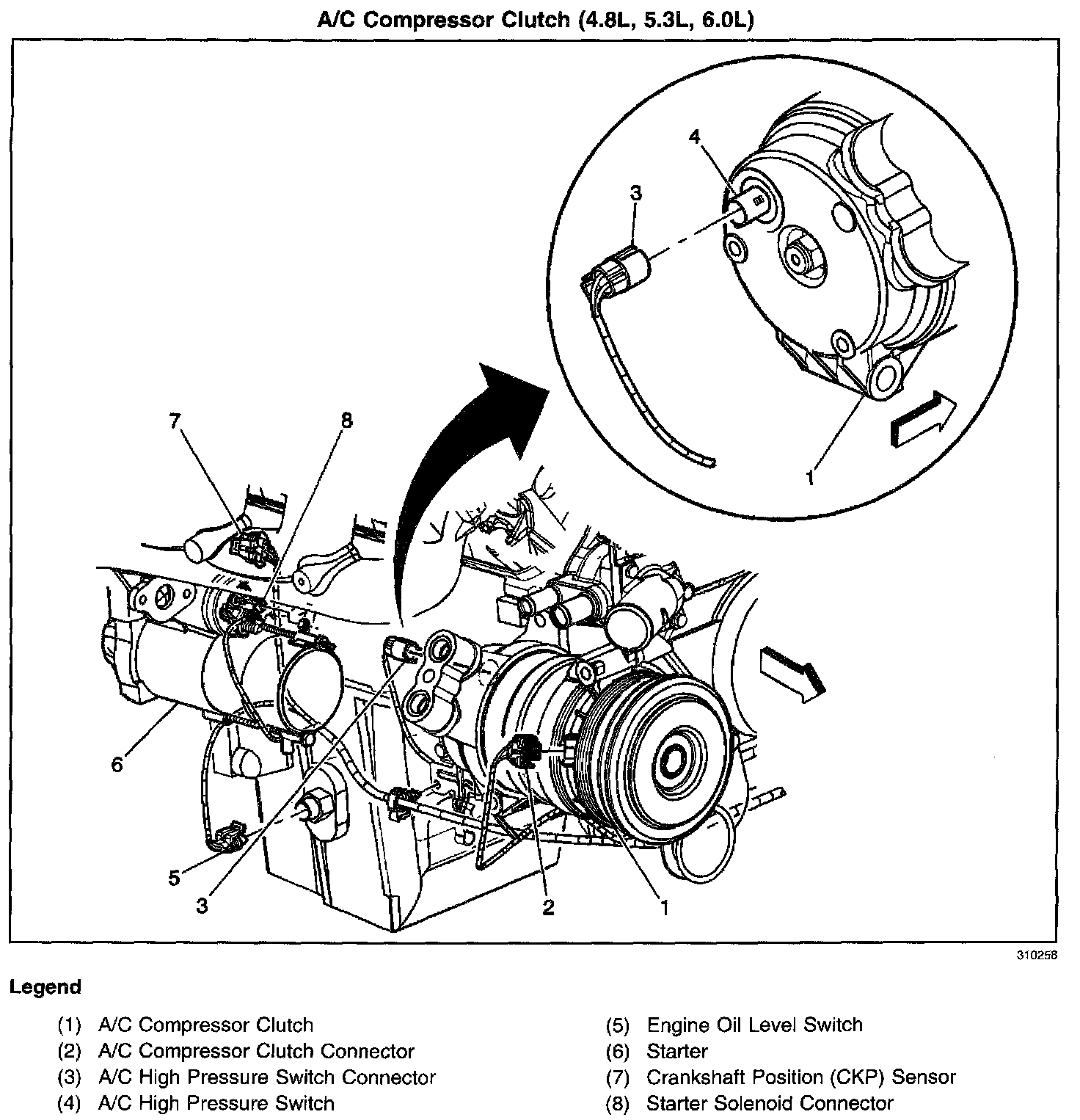 A/C Compressor Clutch (4.8L, 5.3L, 6.0L)

4
3
1
7
8
6
5
3
2
1

310258

Legend

(1) A/C Compressor Clutch
(2) A/C Compressor Clutch Connector
(3) A/C High Pressure Switch Connector
(4) A/C High Pressure Switch

(5) Engine Oil Level Switch
(6) Starter
(7) Crankshaft Position (CKP) Sensor
(8) Starter Solenoid Connector