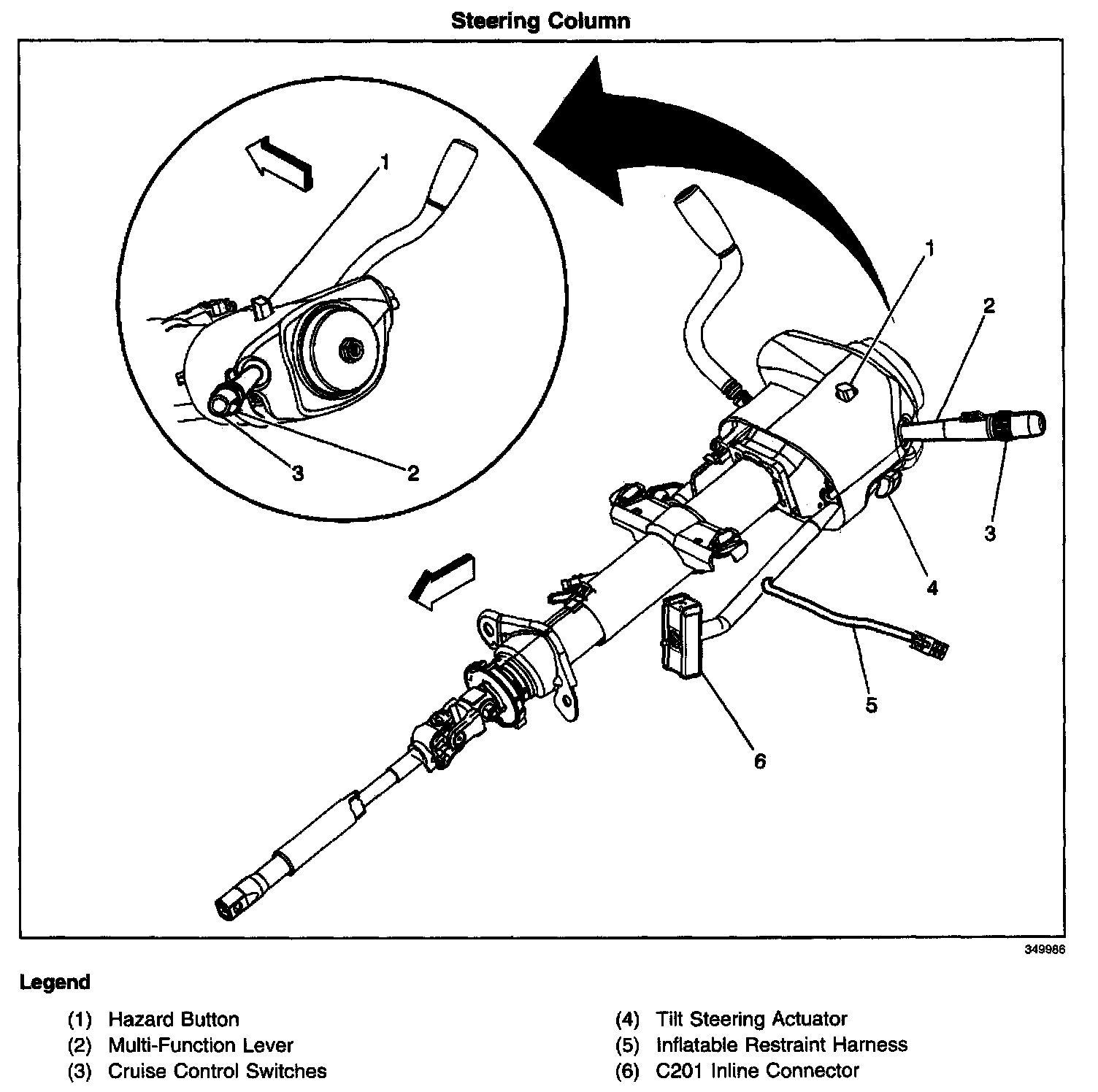 Steering Column

1

3

2

1

2

3

4

5

6

349986

Legend

(1) Hazard Button
(2) Multi-Function Lever
(3) Cruise Control Switches

(4) Tilt Steering Actuator
(5) Inflatable Restraint Harness
(6) C201 Inline Connector