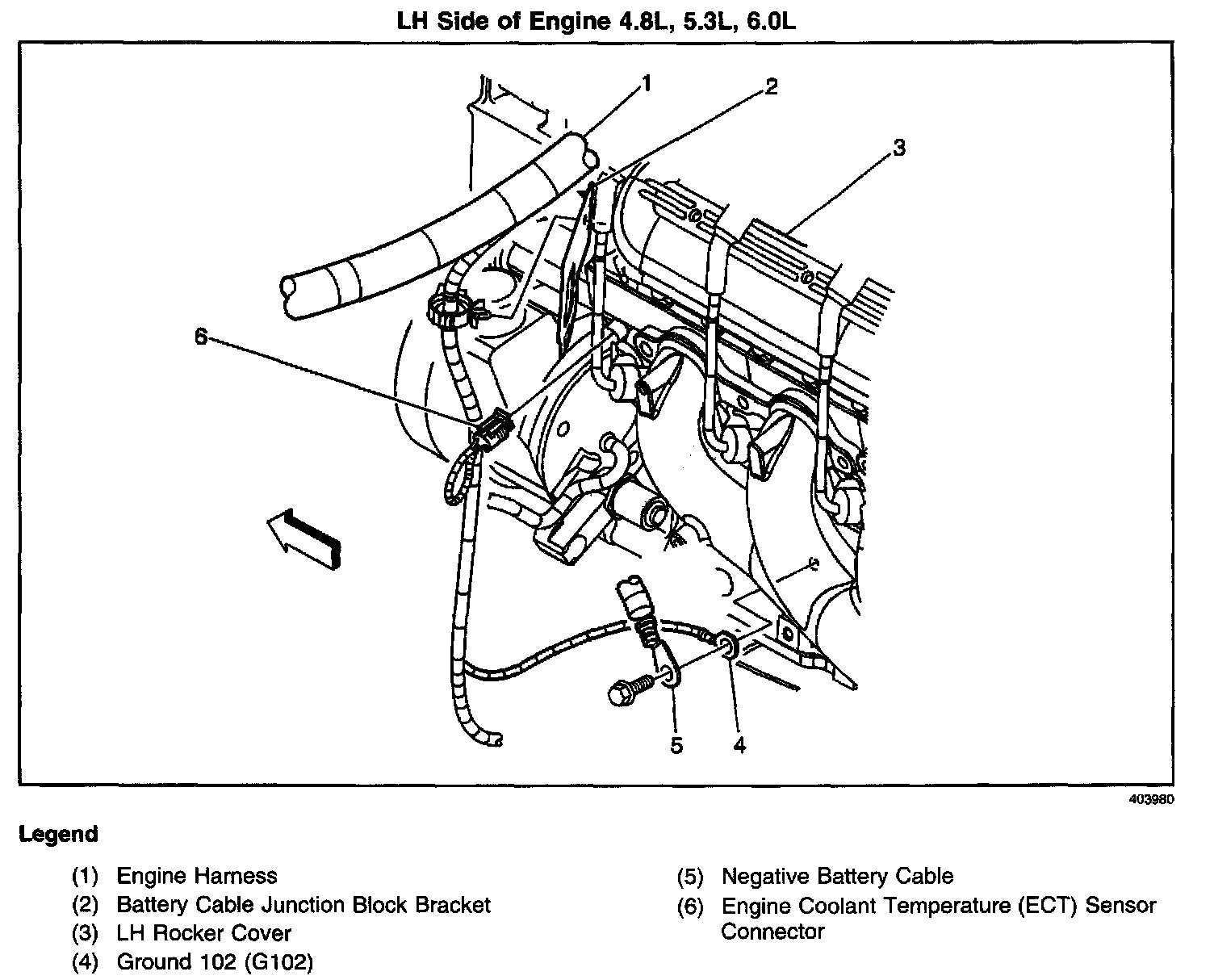 LH Side of Engine 4.8L, 5.3L, 6.0L

1
2
3
6
5
4

403980

Legend

(1) Engine Harness
(2) Battery Cable Junction Block Bracket
(3) LH Rocker Cover
(4) Ground 102 (G102)

(5) Negative Battery Cable
(6) Engine Coolant Temperature (ECT) Sensor Connector