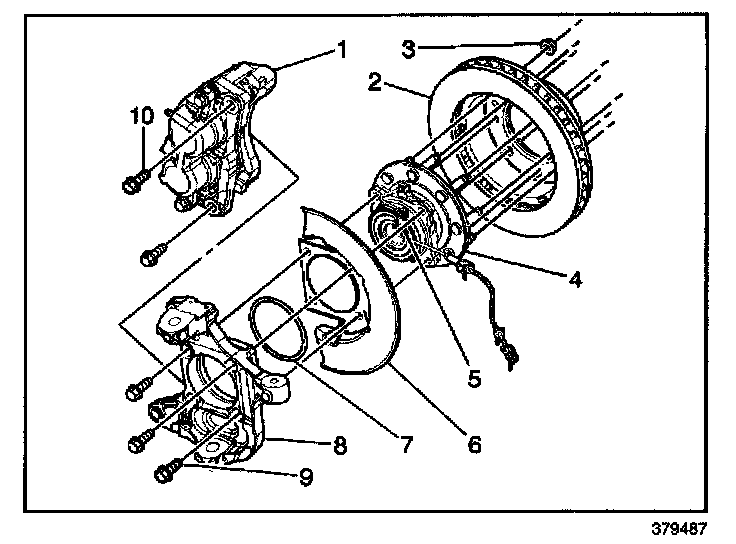 1
3
2
10
4
5
6
7
8
9
379487