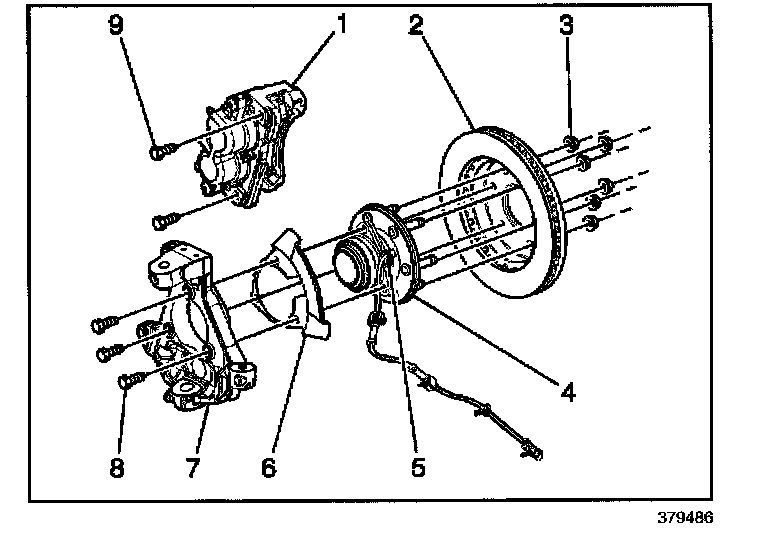 9
1
2
3
4
8
7
6
5
379486