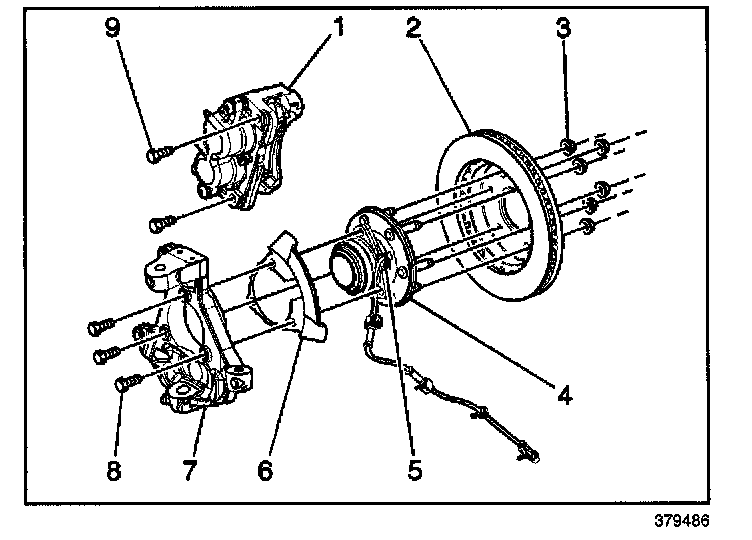 9
1
2
3
4
5
6
7
8
379486