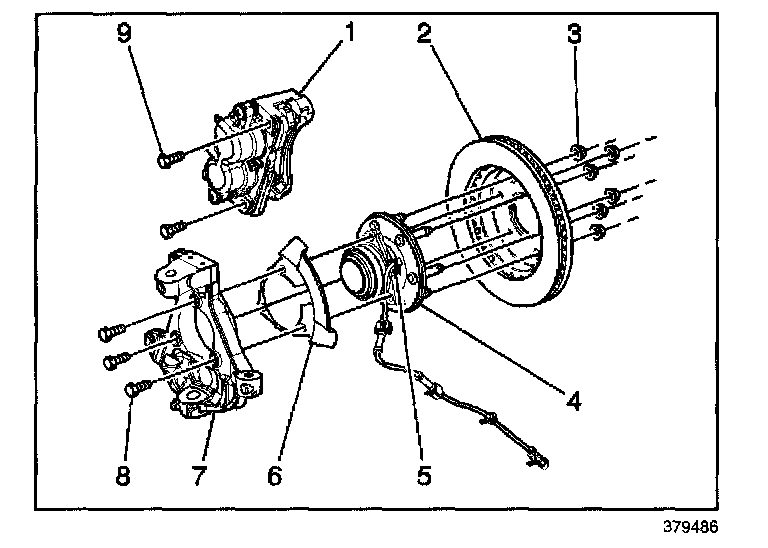 9
1
2
3
4
8
7
6
5
379486