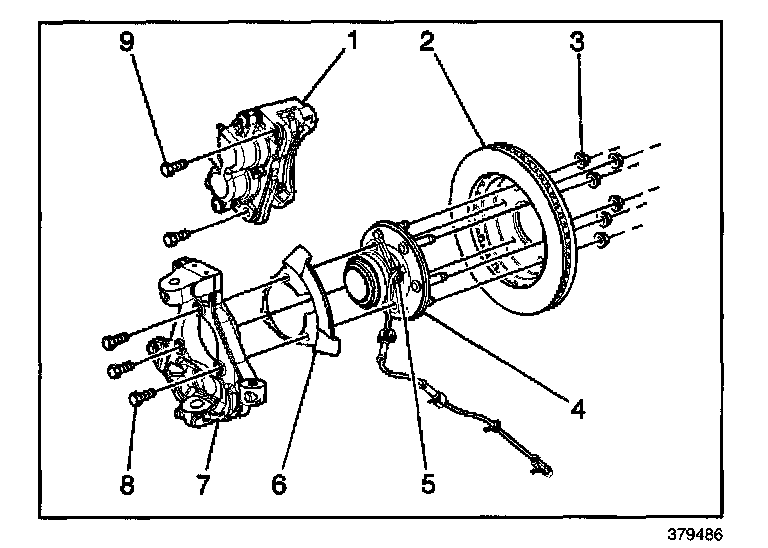 9
1
2
3
4
5
6
7
8
379486