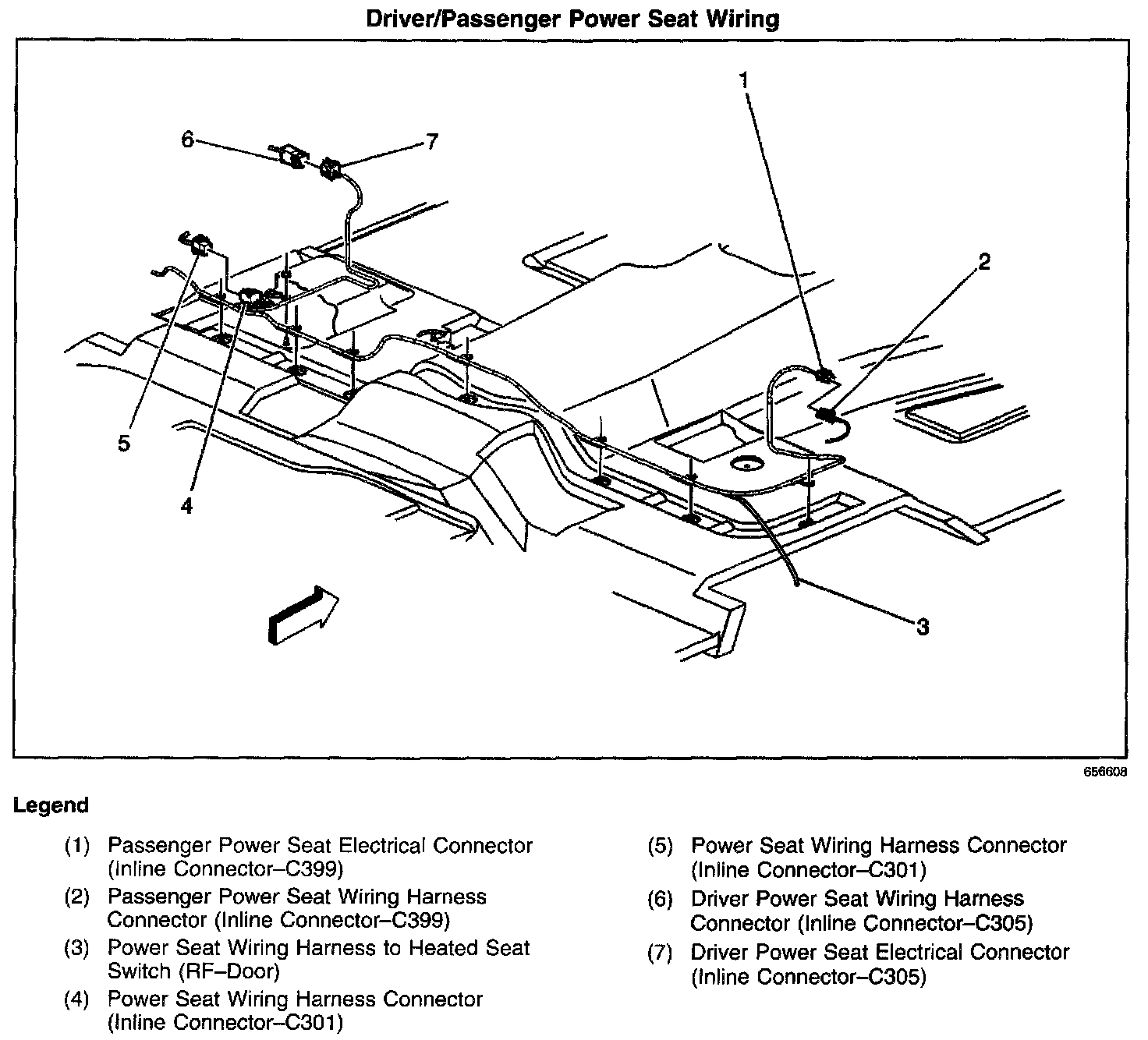 Driver/Passenger Power Seat Wiring

1

6

7

2

5

4

3

656608

Legend

(1) Passenger Power Seat Electrical Connector (Inline Connector–C399)

(2) Passenger Power Seat Wiring Harness Connector (Inline Connector–C399)

(3) Power Seat Wiring Harness to Heated Seat Switch (RF–Door)

(4) Power Seat Wiring Harness Connector (Inline Connector–C301)

(5) Power Seat Wiring Harness Connector (Inline Connector–C301)

(6) Driver Power Seat Wiring Harness Connector (Inline Connector–C305)

(7) Driver Power Seat Electrical Connector (Inline Connector–C305)