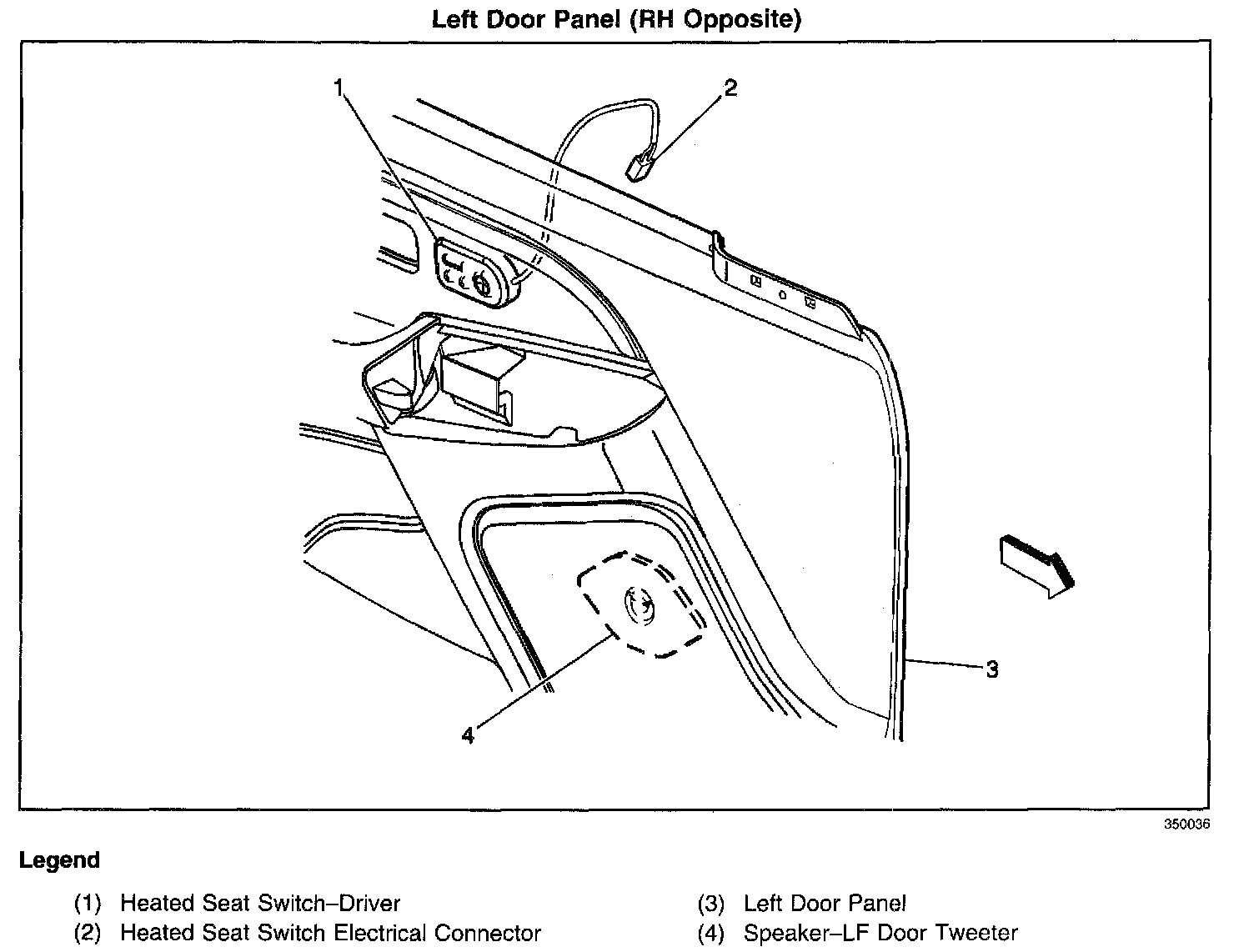 Left Door Panel (RH Opposite)

1

2

3

4

350036

Legend

(1) Heated Seat Switch–Driver
(2) Heated Seat Switch Electrical Connector

(3) Left Door Panel
(4) Speaker–LF Door Tweeter