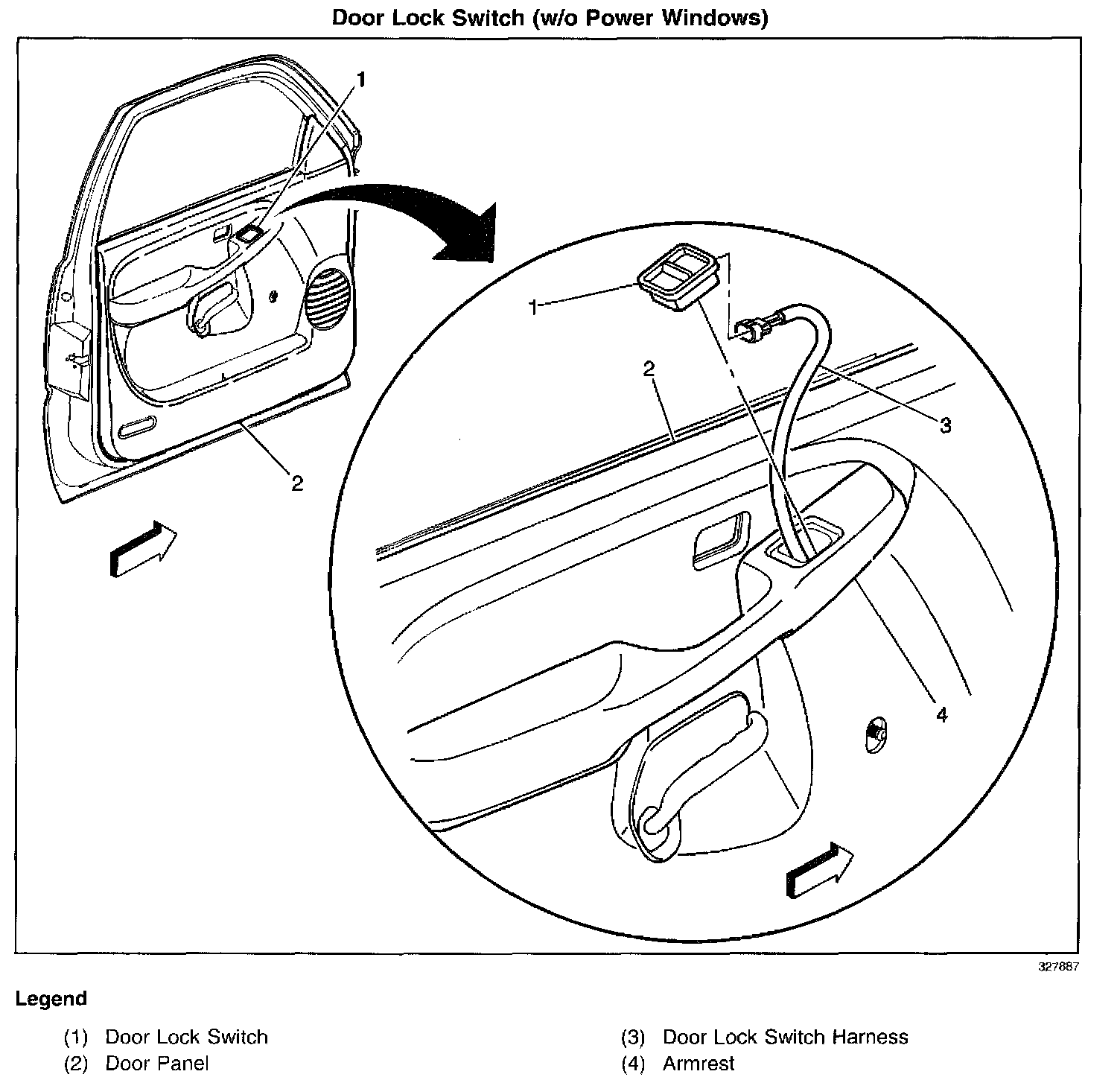 Door Lock Switch (w/o Power Windows)

1

2

1

2

3

4

327887

Legend

(1) Door Lock Switch
(2) Door Panel

(3) Door Lock Switch Harness
(4) Armrest