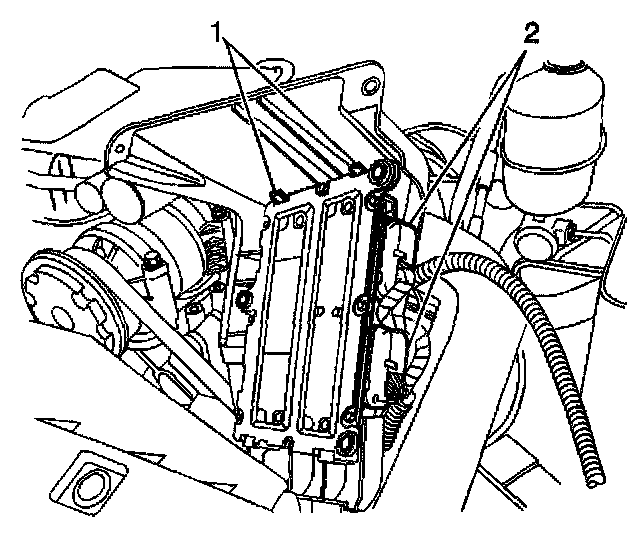 1
2