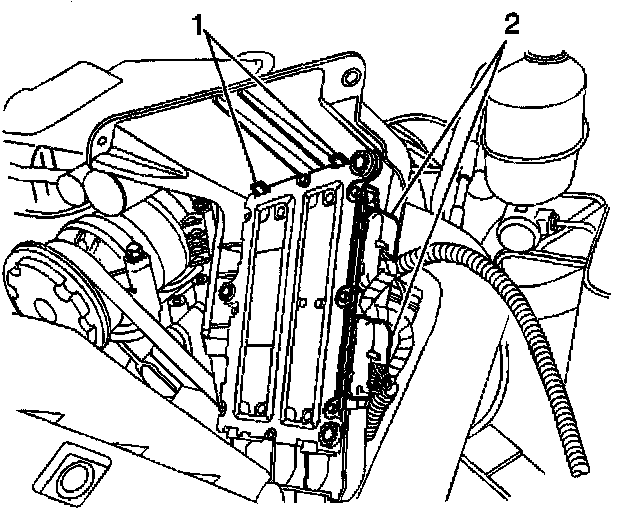 1
2