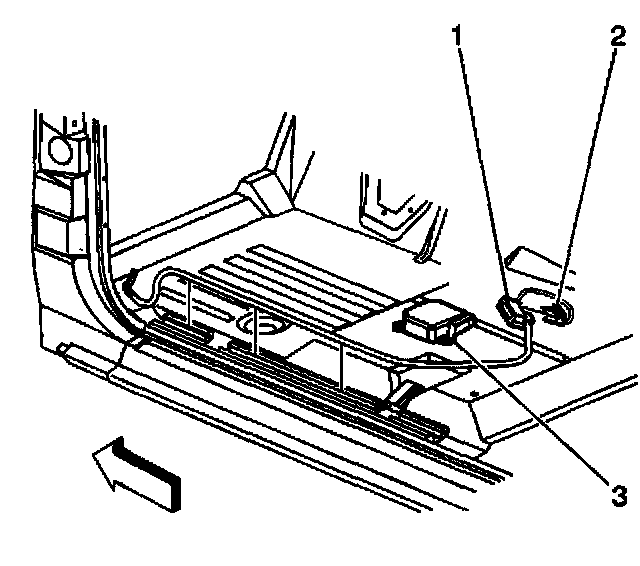 1
2
3