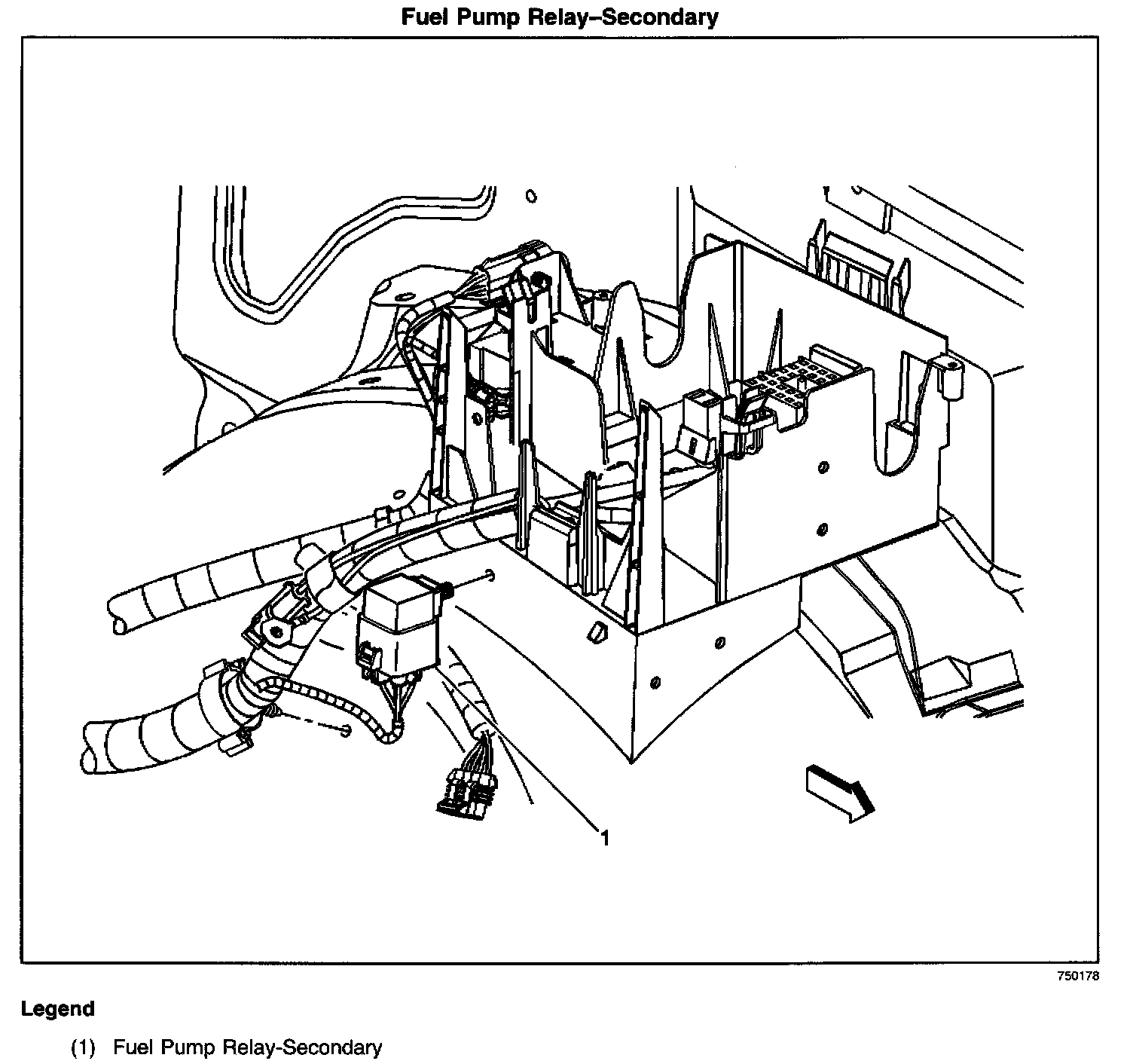 Fuel Pump Relay–Secondary

1

750178

Legend

(1) Fuel Pump Relay-Secondary