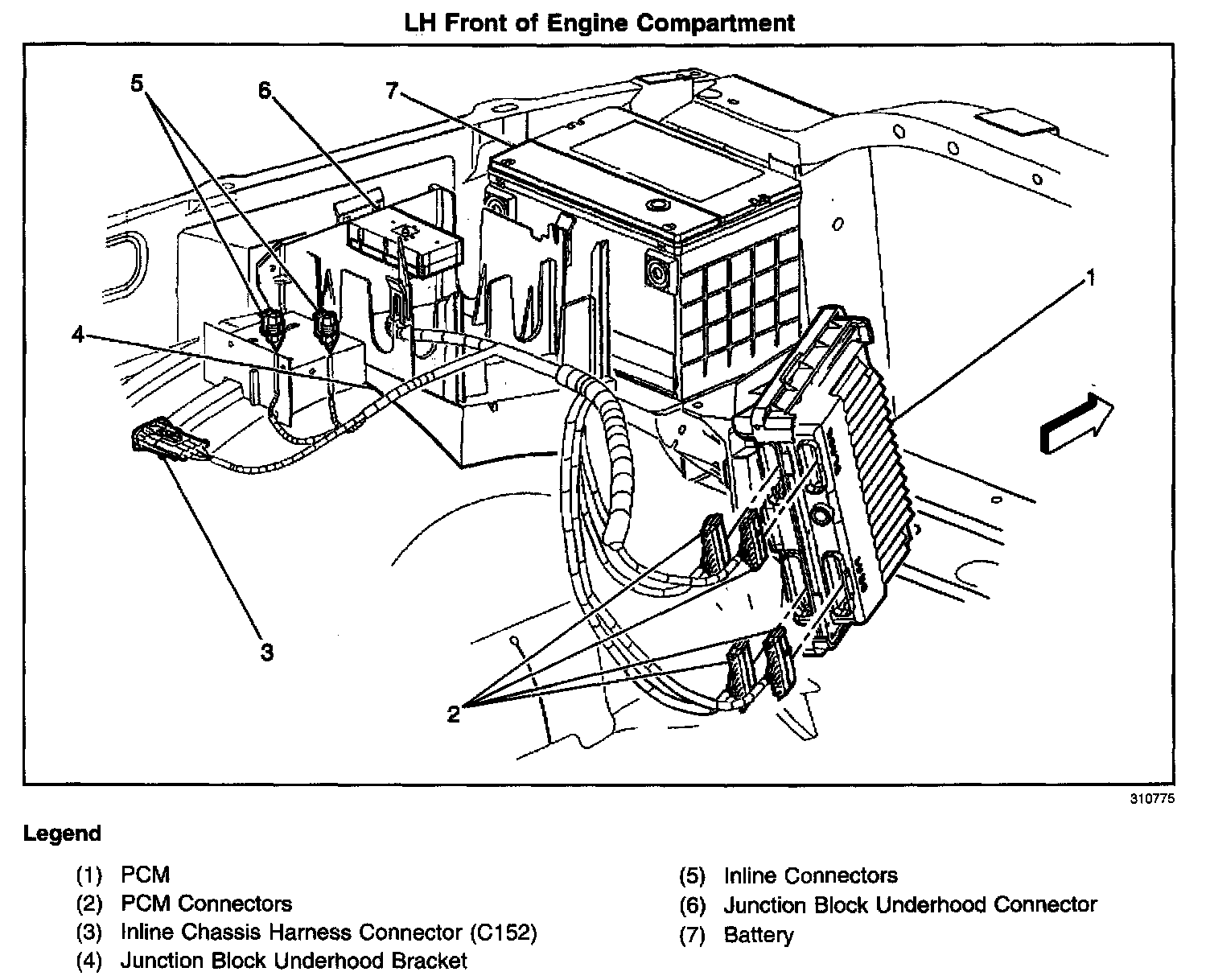 LH Front of Engine Compartment

5

6

7

1

4

3

2

310775

Legend

(1) PCM
(2) PCM Connectors
(3) Inline Chassis Harness Connector (C152)
(4) Junction Block Underhood Bracket

(5) Inline Connectors
(6) Junction Block Underhood Connector
(7) Battery