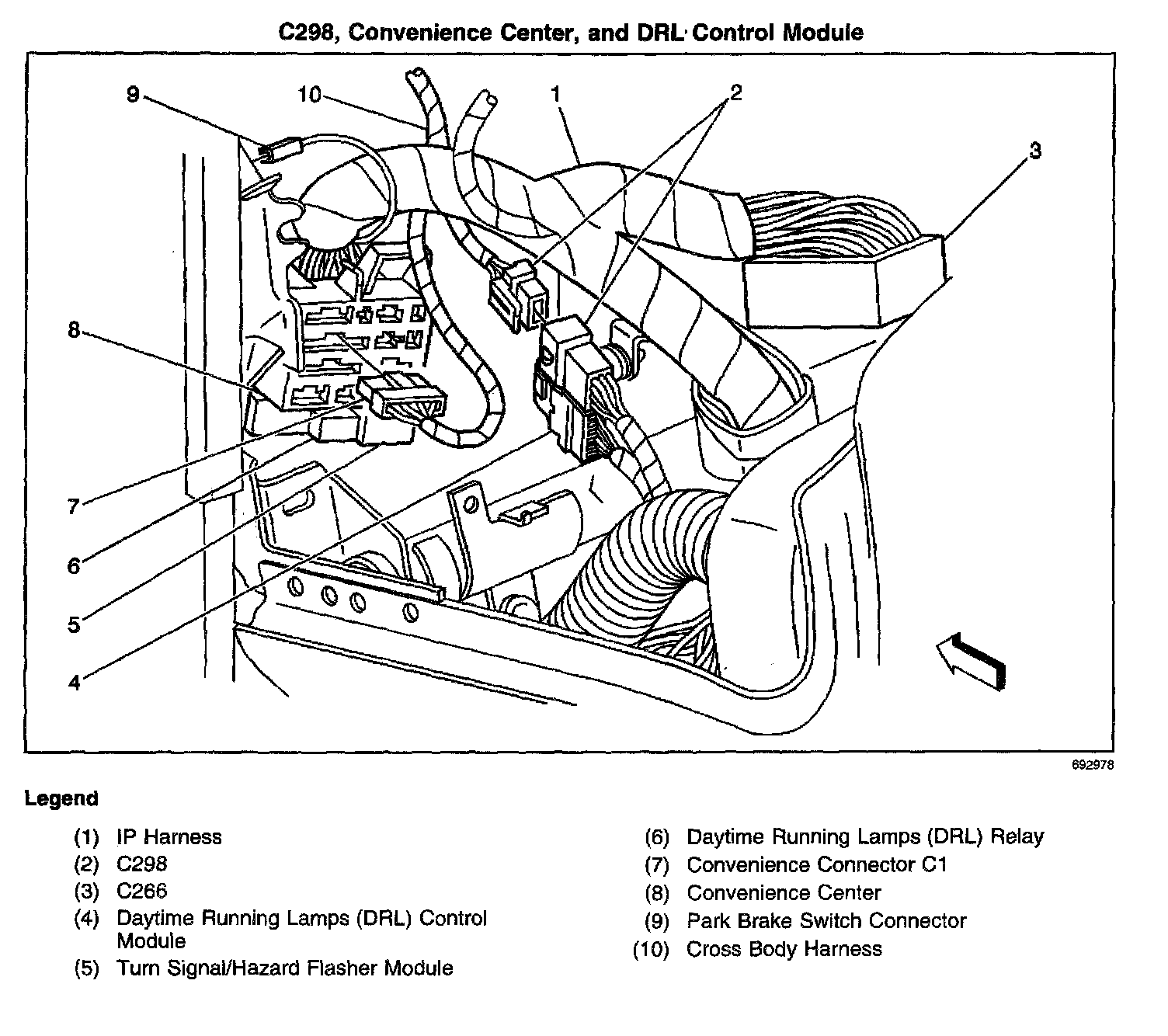 C298, Convenience Center, and DRL Control Module

9
10
1
2
3
8
7
6
5
4

692978

Legend

(1) IP Harness
(2) C298
(3) C266
(4) Daytime Running Lamps (DRL) Control Module
(5) Turn Signal/Hazard Flasher Module
(6) Daytime Running Lamps (DRL) Relay
(7) Convenience Connector C1
(8) Convenience Center
(9) Park Brake Switch Connector
(10) Cross Body Harness