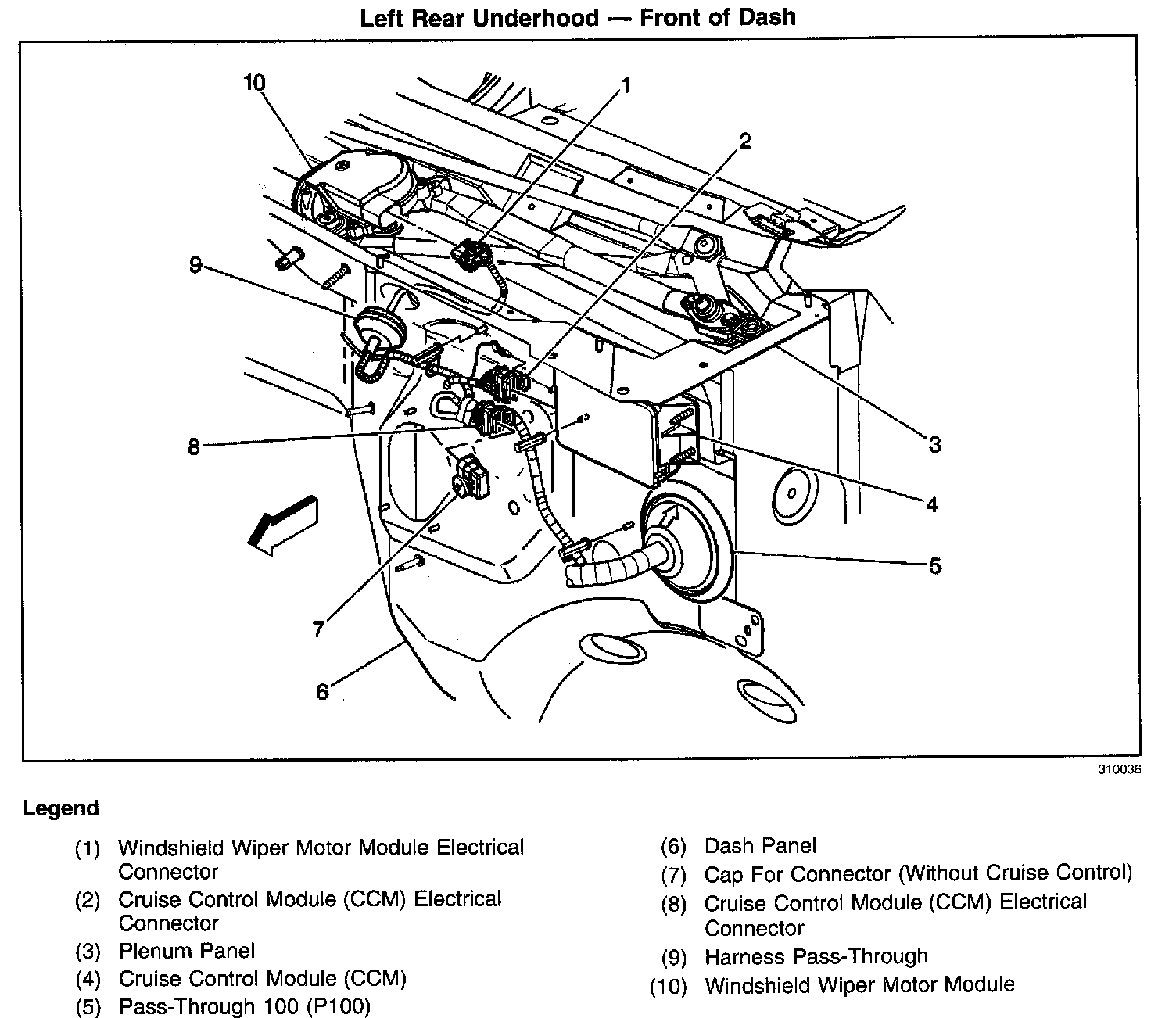 Left Rear Underhood — Front of Dash

10
1
2
9
3
8
4
5
7
6

310036

Legend

(1) Windshield Wiper Motor Module Electrical Connector
(2) Cruise Control Module (CCM) Electrical Connector
(3) Plenum Panel
(4) Cruise Control Module (CCM)
(5) Pass-Through 100 (P100)

(6) Dash Panel
(7) Cap For Connector (Without Cruise Control)
(8) Cruise Control Module (CCM) Electrical Connector
(9) Harness Pass-Through
(10) Windshield Wiper Motor Module