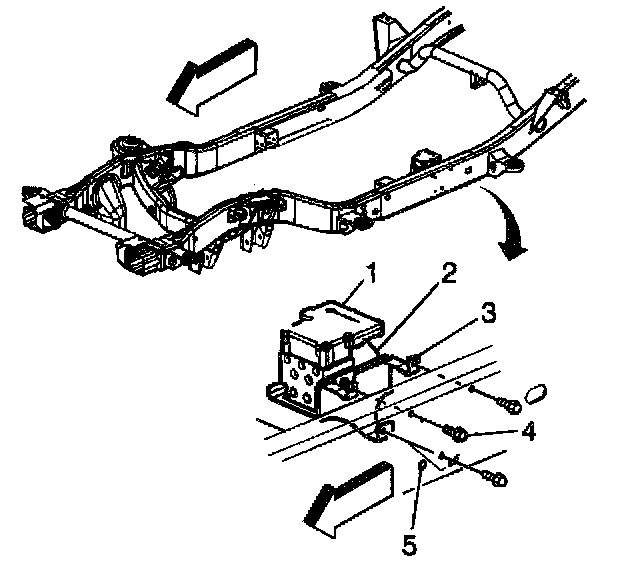 1
2
3
4
5